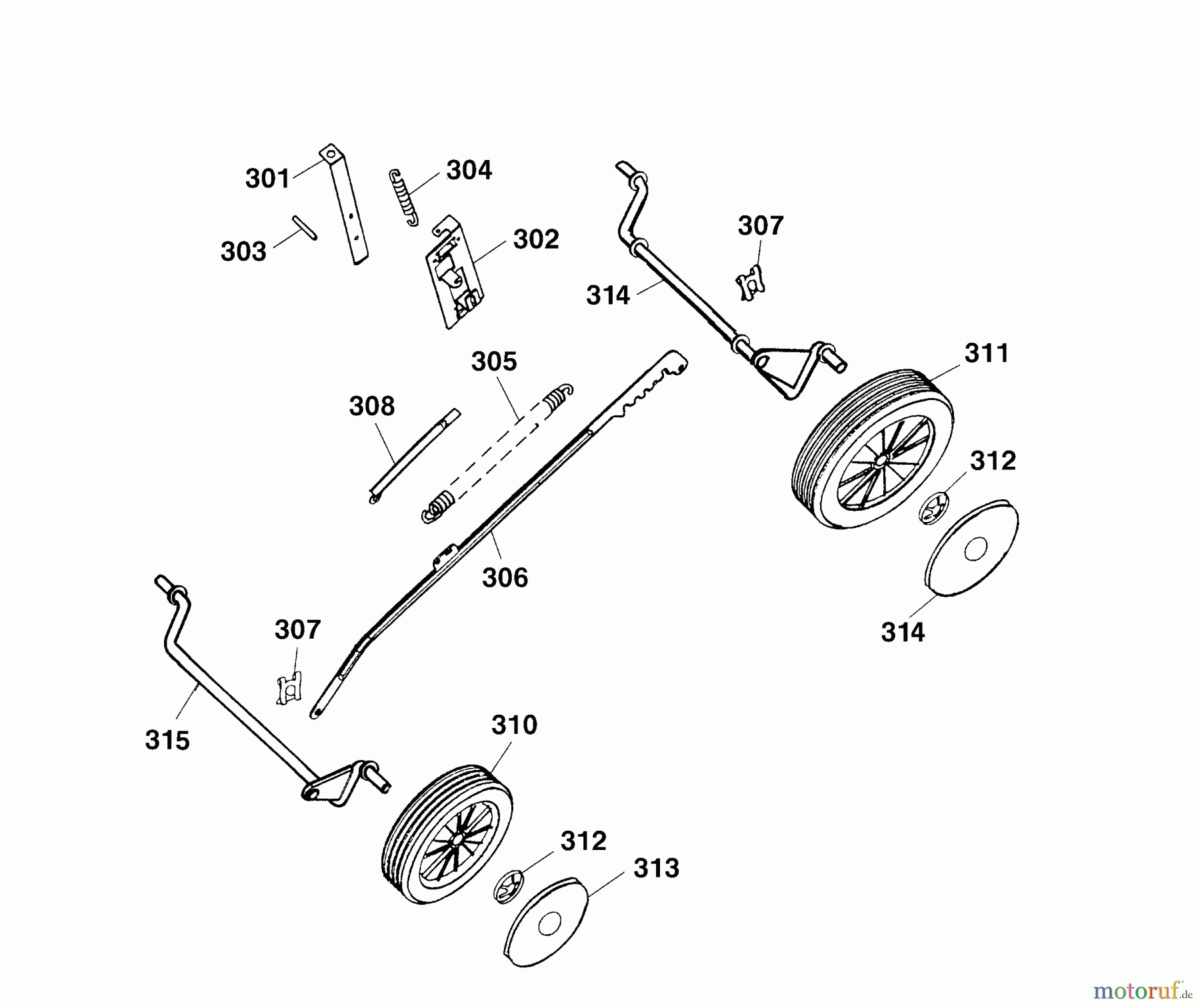 301
304
303
302
307
314
305
311
308
312
306
314
307
315
310
312
313
motoruf.de