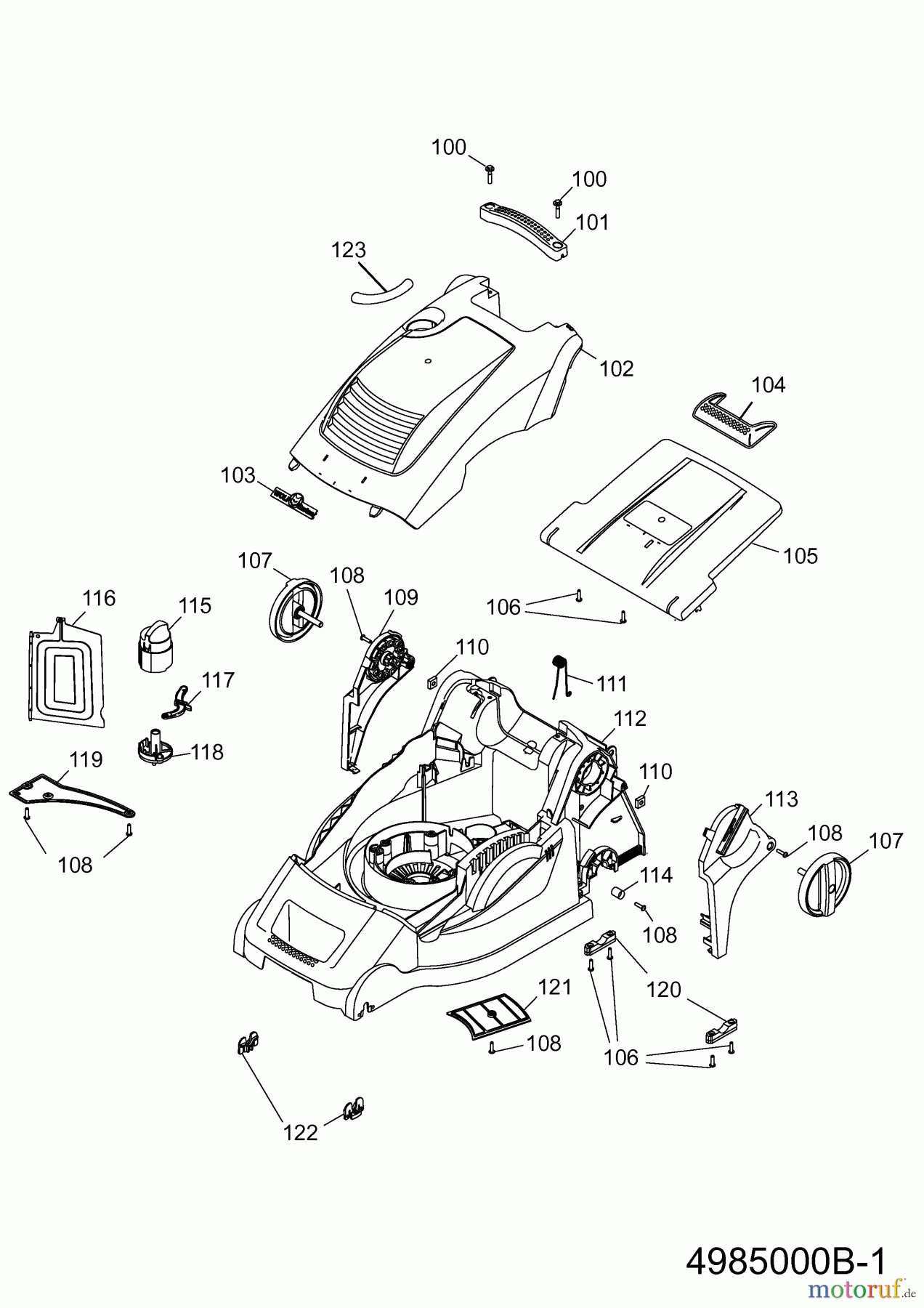 100
100
101
123
102
104
103
105
107
108
109
106
116
115
110
111
117
112
118
119
110
113
108
107
108
114
108
120
121
108
106
122
4985000B-1
motoruf.de