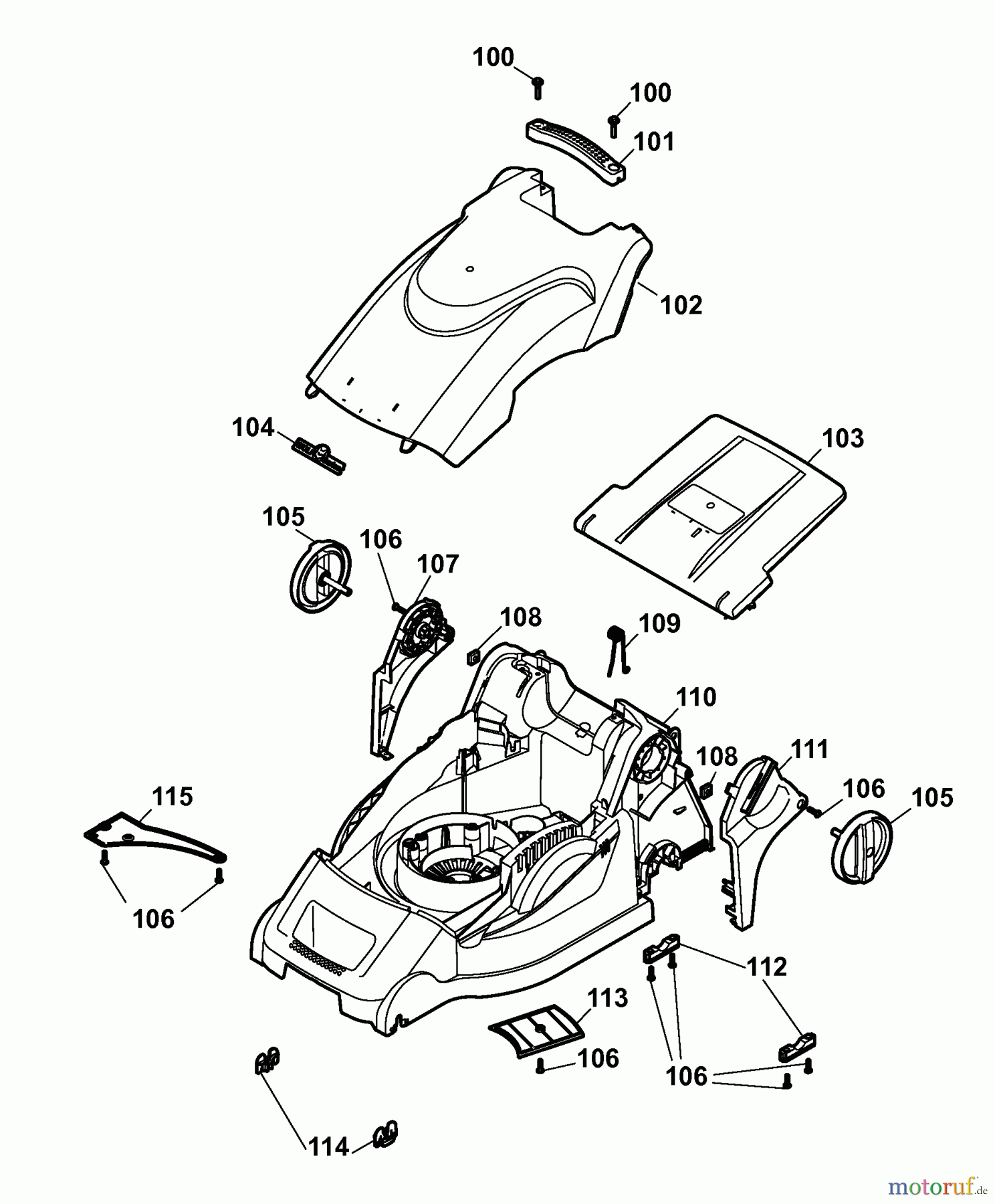 100
100
101
102
104
103
105
106
107
108
109
110
108
111
106
105
115
106
112
113
106
106
114
motoruf.de