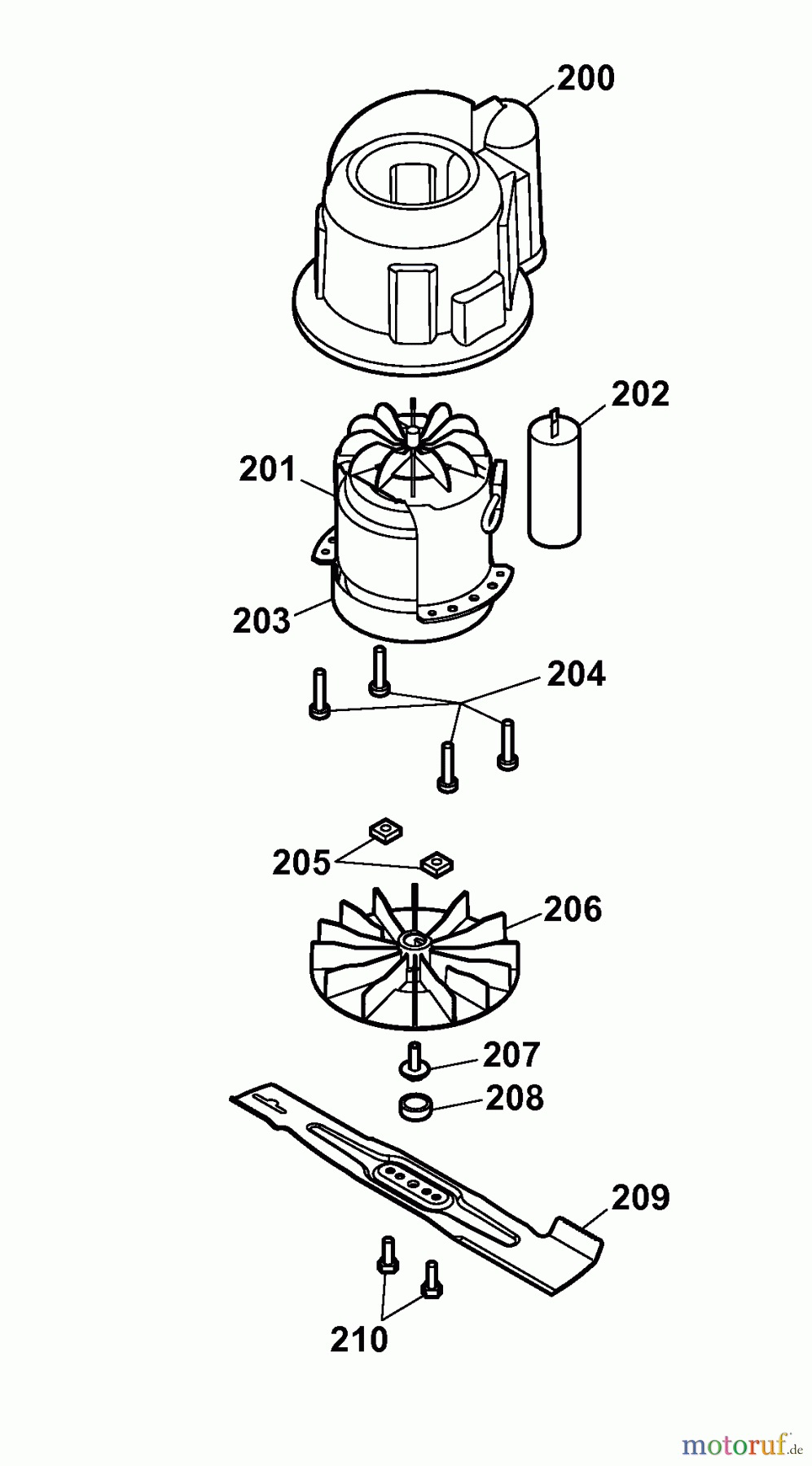 200

202

201

203

204

205

206

207

208

209

210

motoruf.de