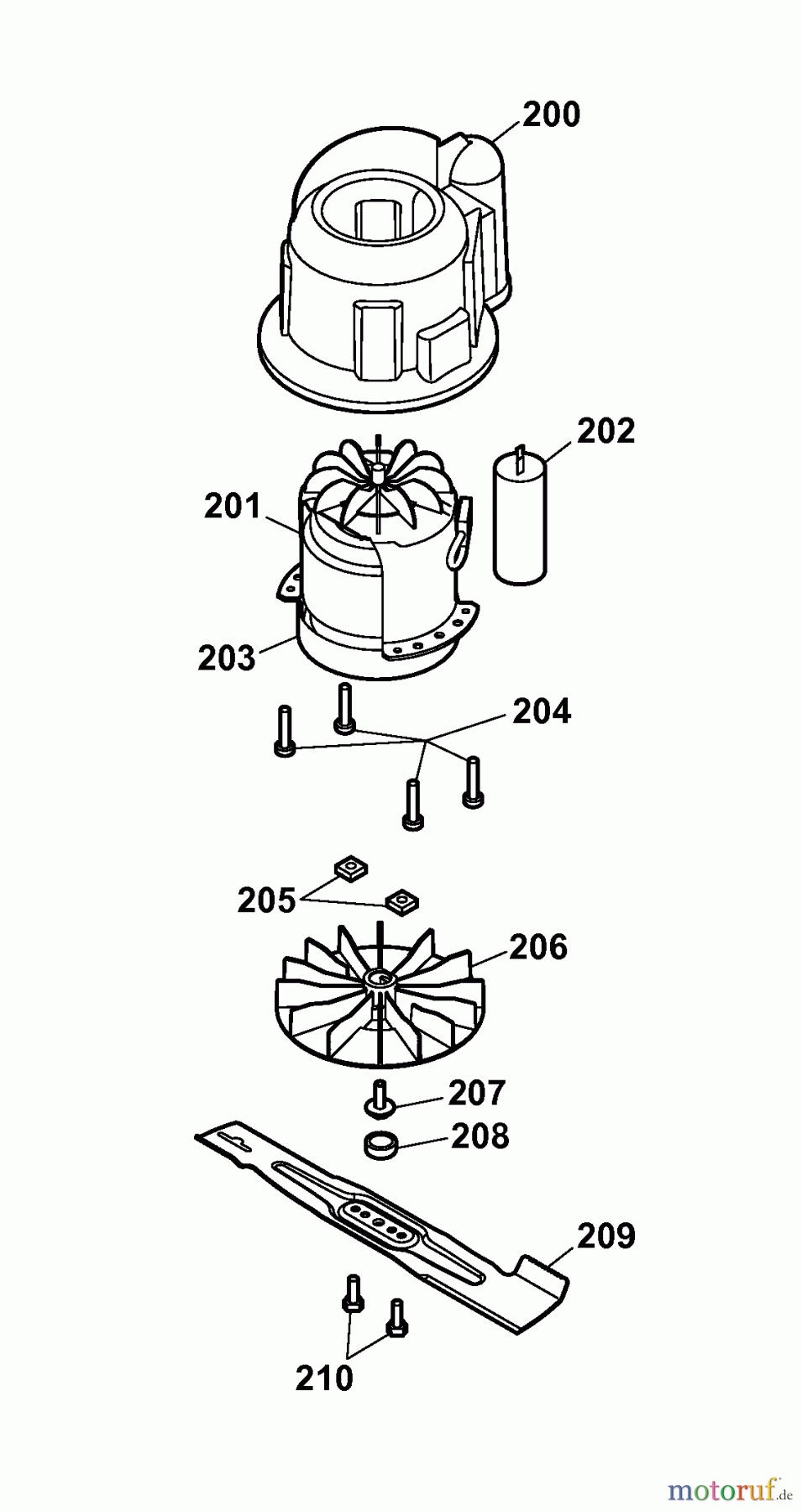 200

202

201

203

204

205

206

207

208

209

210

motoruf.de