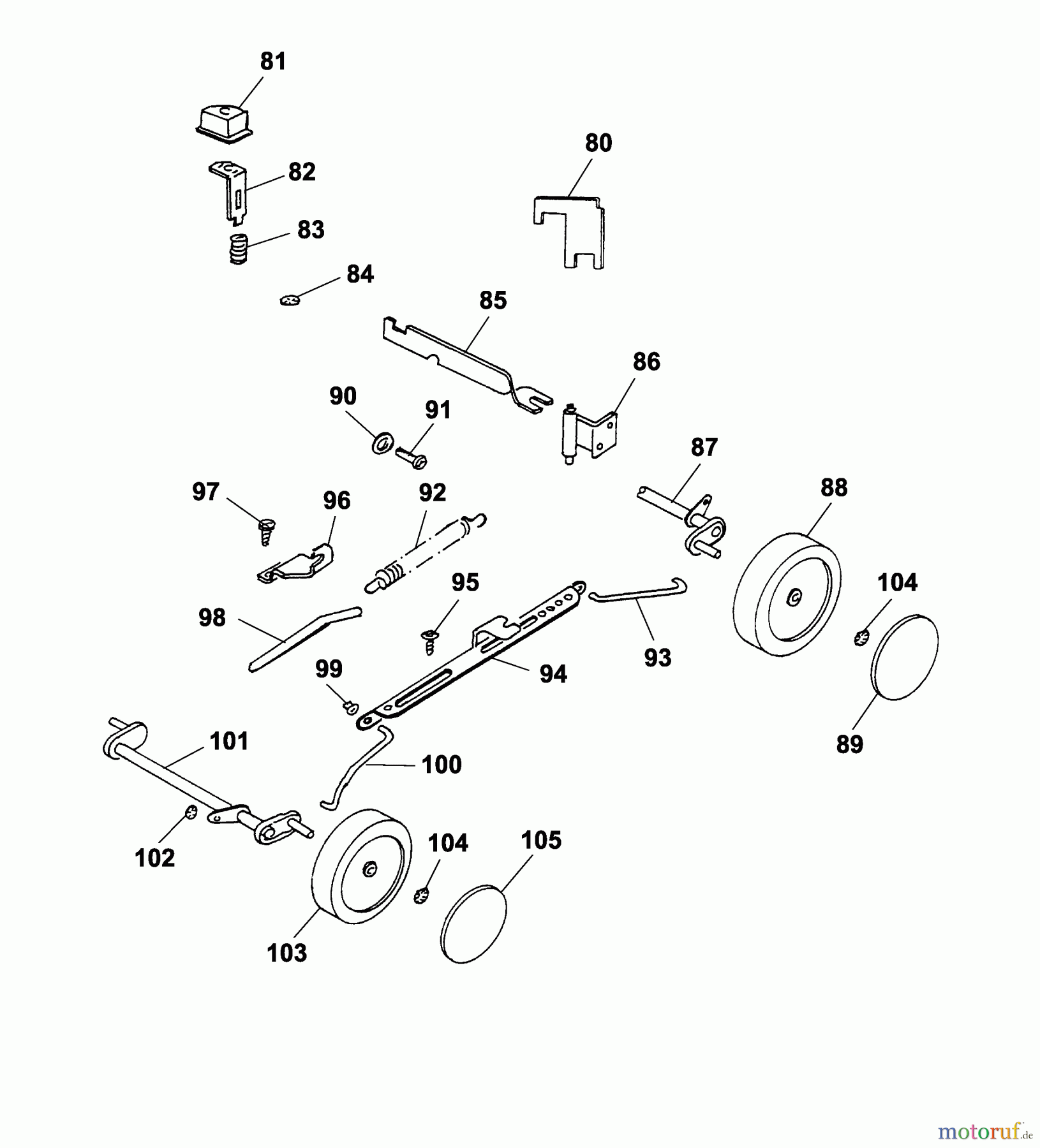 81
80
82
83
84
85
86
90
91
87
97
96
92
88
95
104
98
93
94
99
89
101
100
102
104
105
103
motoruf.de