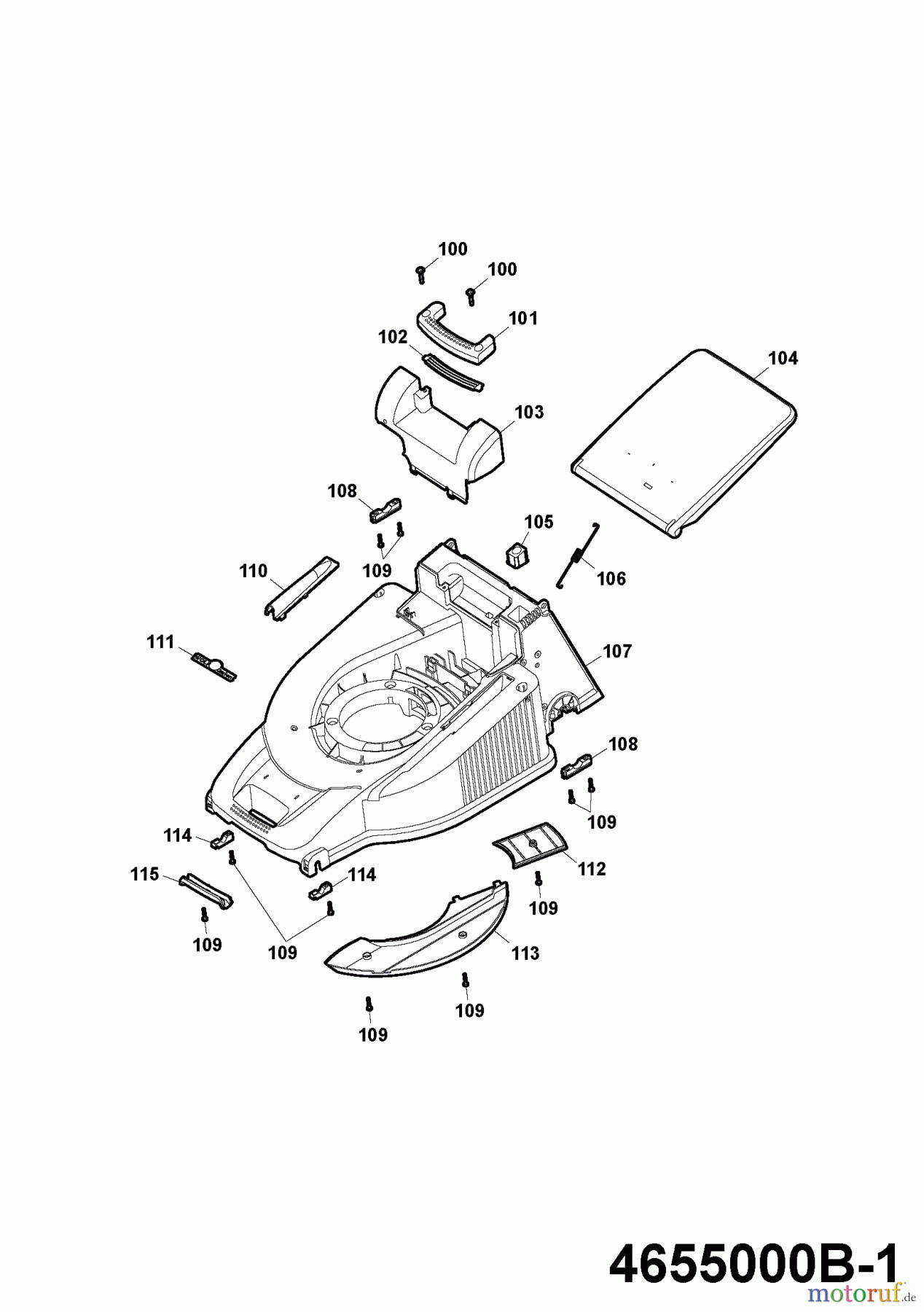 100
100
101
102
104
103
108
105
109
110
106
111
107
108
109
114
112
115
114
109
109
109
113
109
109

4655000B-1
motoruf.de