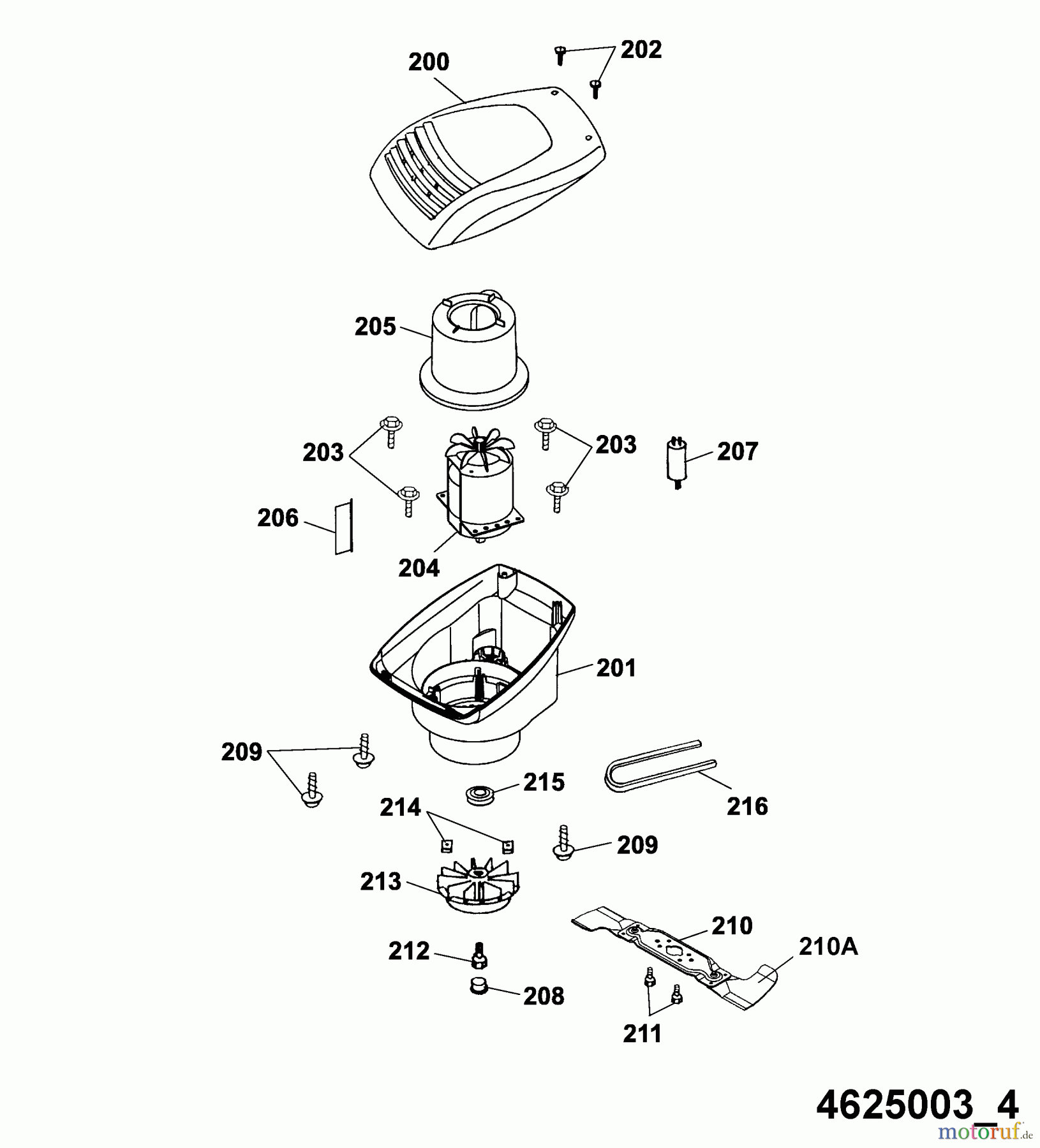 200
202
205
203
203
207
206
204
201
209
215
216
214
209
213
210
210A
212
208
211
4625003_4
motoruf.de