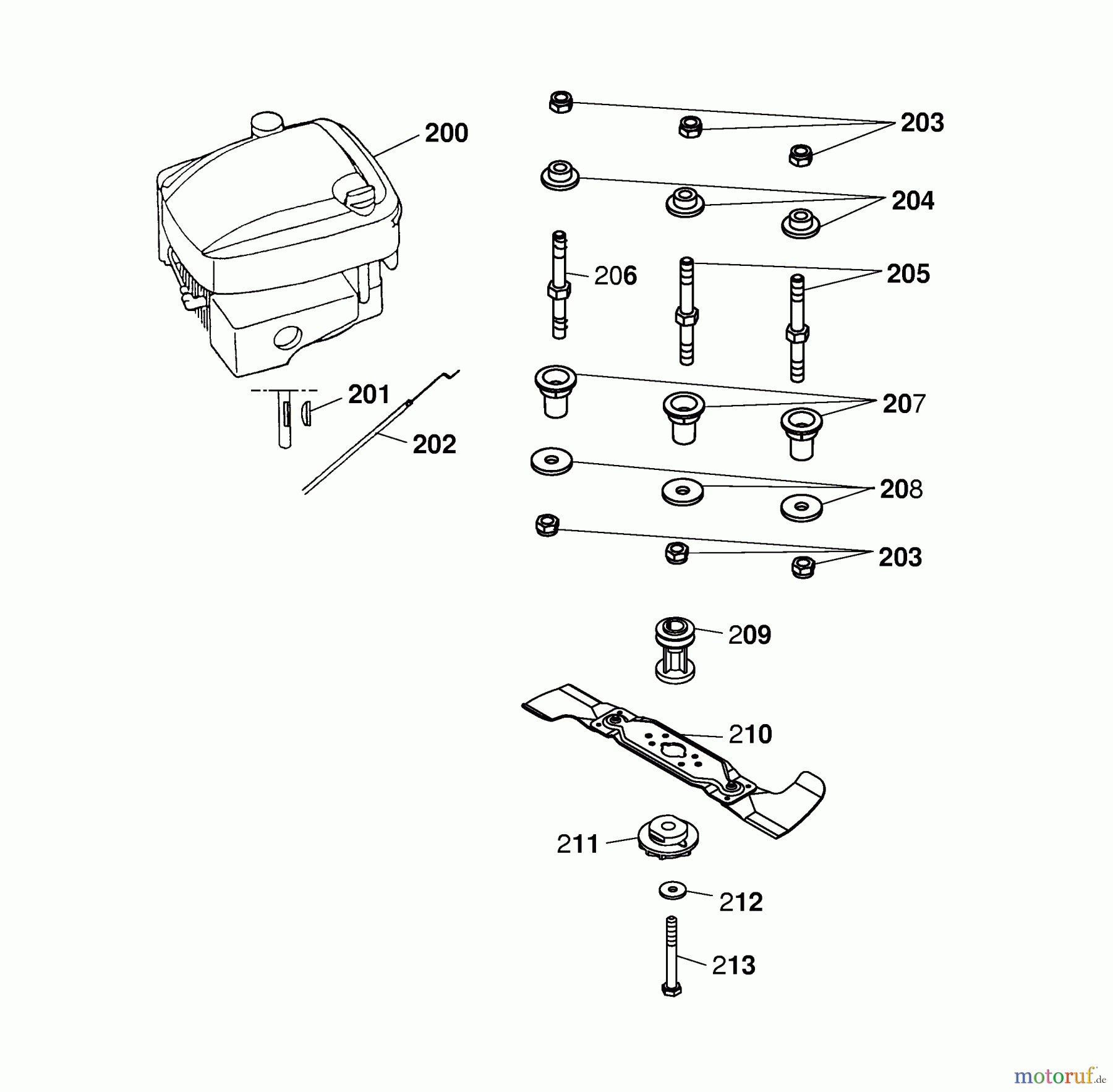 200

203

204

206

205

201

202

207

208

203

209

210

211

212

213

motoruf.de