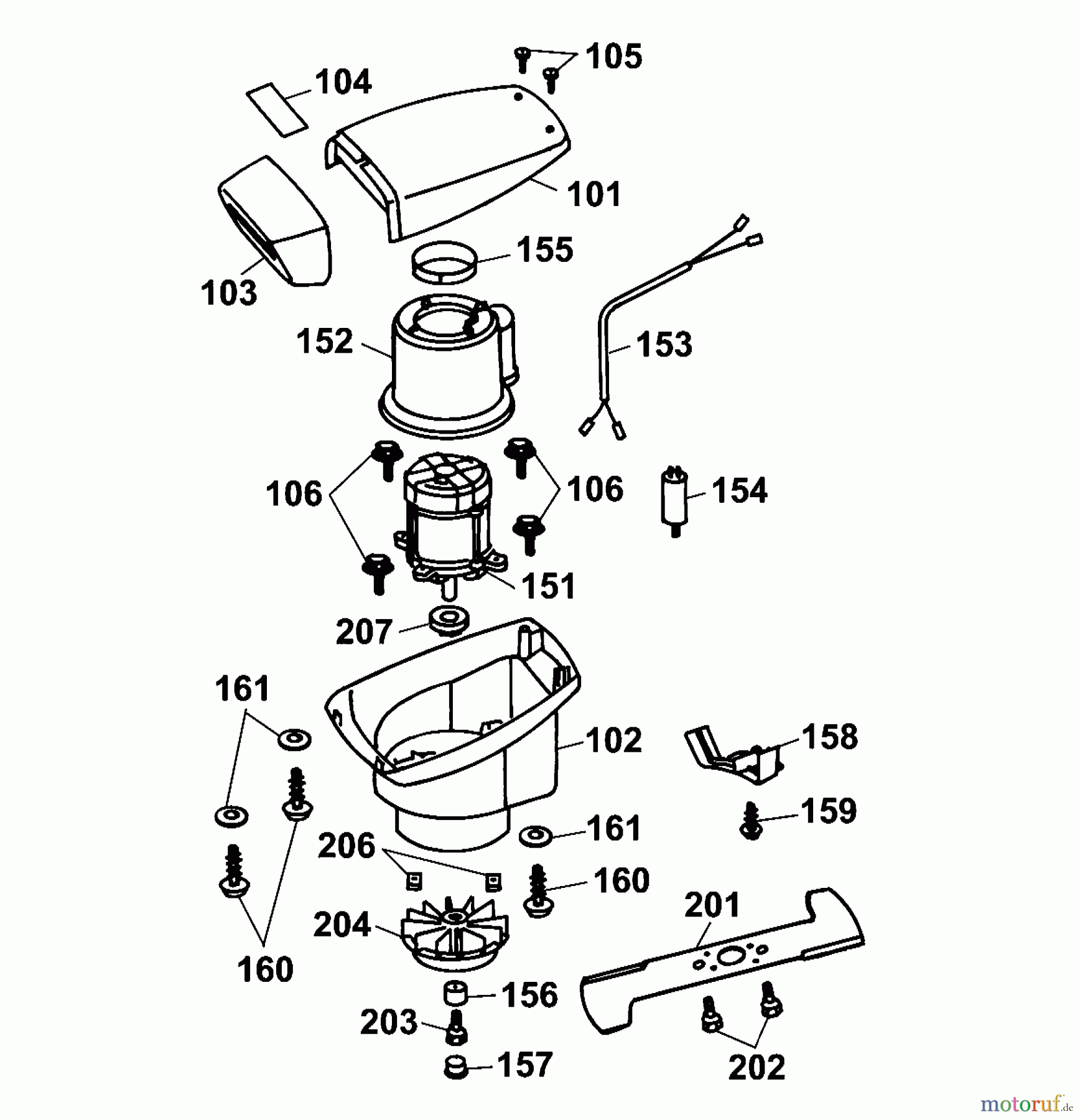 105
104
101
155
103
152
153
106
106
154
151
207
161
102
158
159
161
206
160
204
201
160
156
203
157
202
motoruf.de