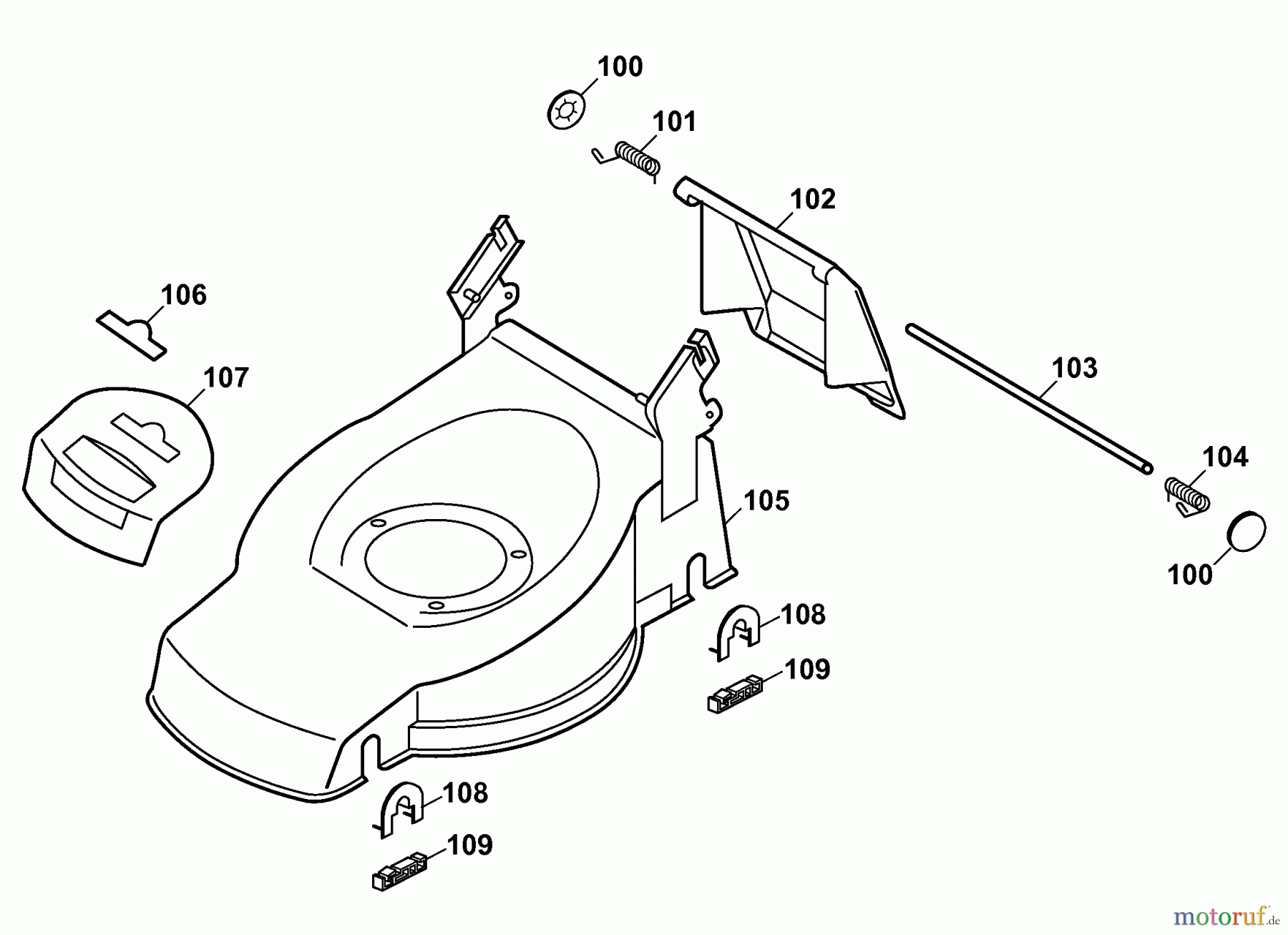 100
101
102
106
107
103
104
105
100
108
109
108
109
motoruf.de