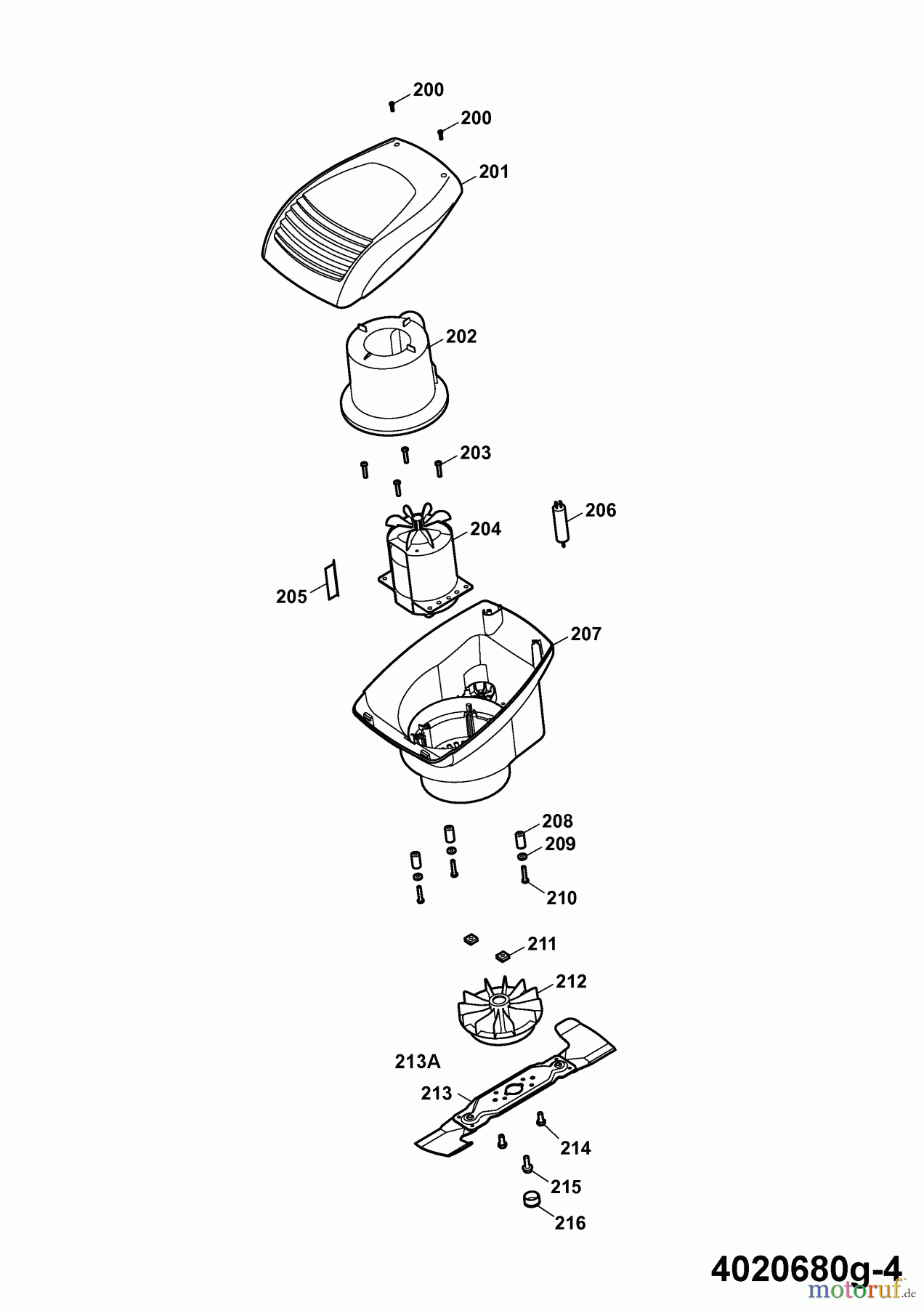 200
200
201
202
203
206
204
205
207
208
209
210
211
212
213A
213
214
215
216
4020680g-4
motoruf.de