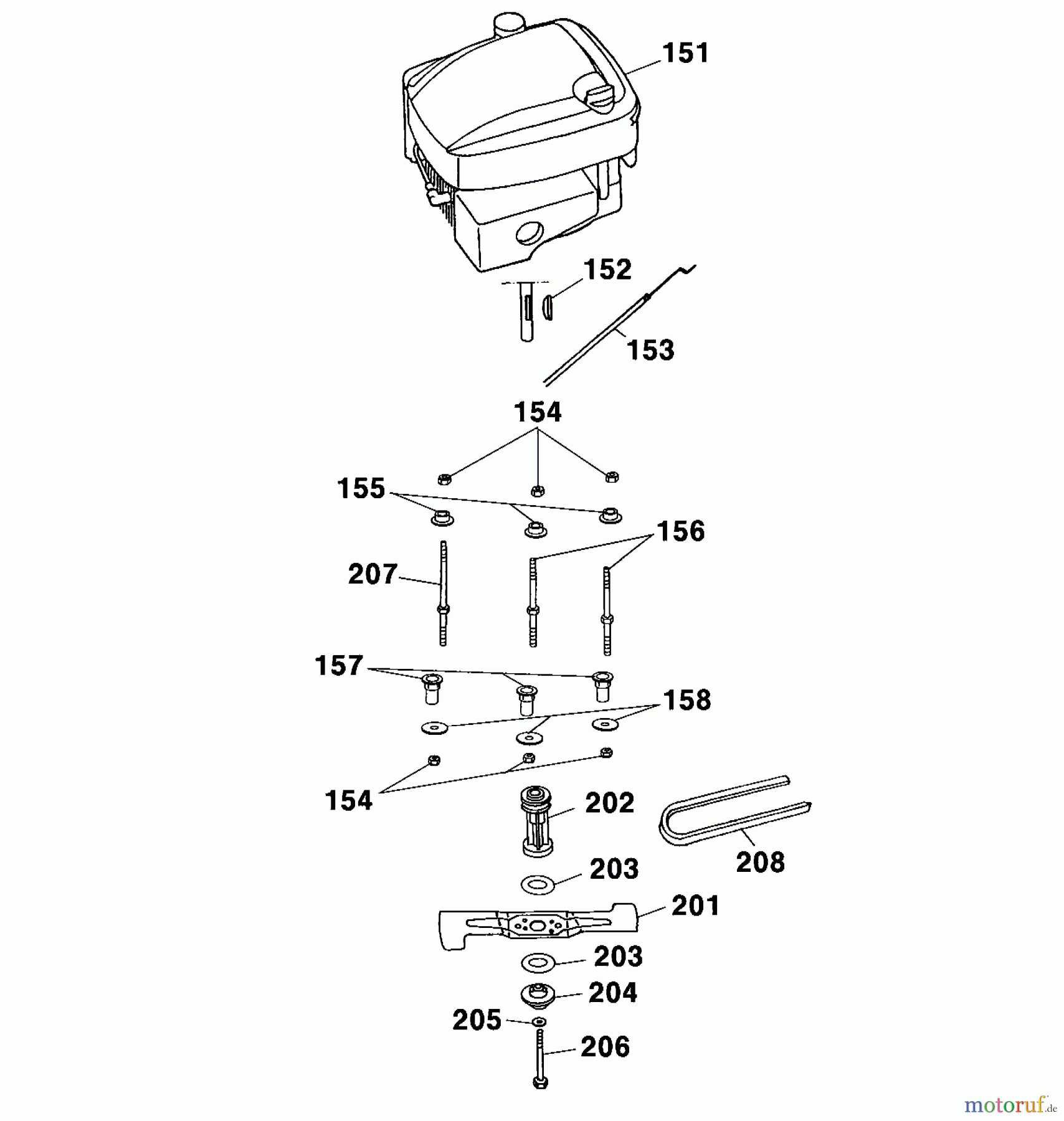 151

152

153

154

155

156

207

157

158

154

202

208

203

201

203

204

205

206

motoruf.de