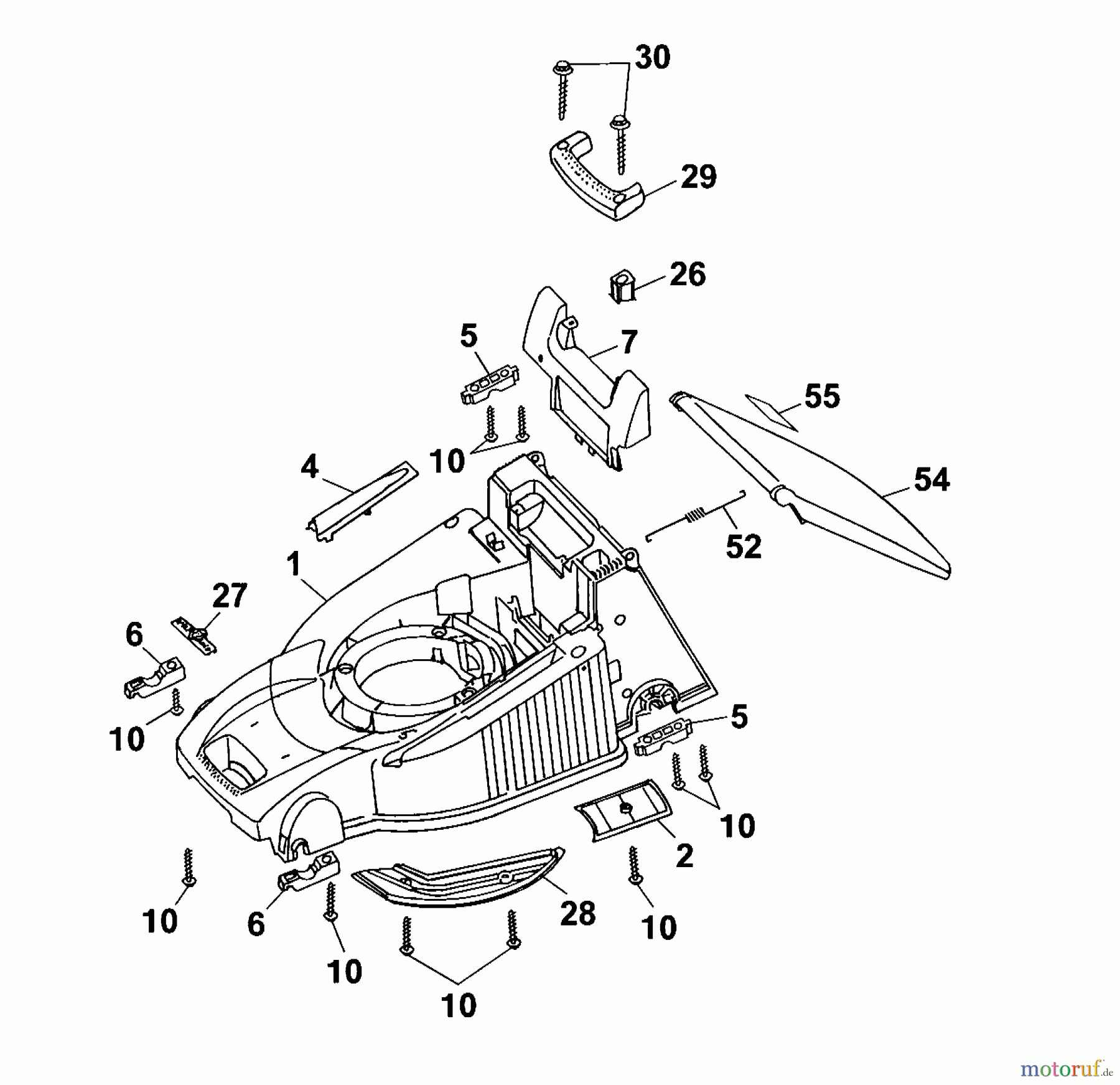 30

29

26

5

7

55

10

4

54

52

1

27

6

10

5

10

2

10

6

28

10

10

10

motoruf.de