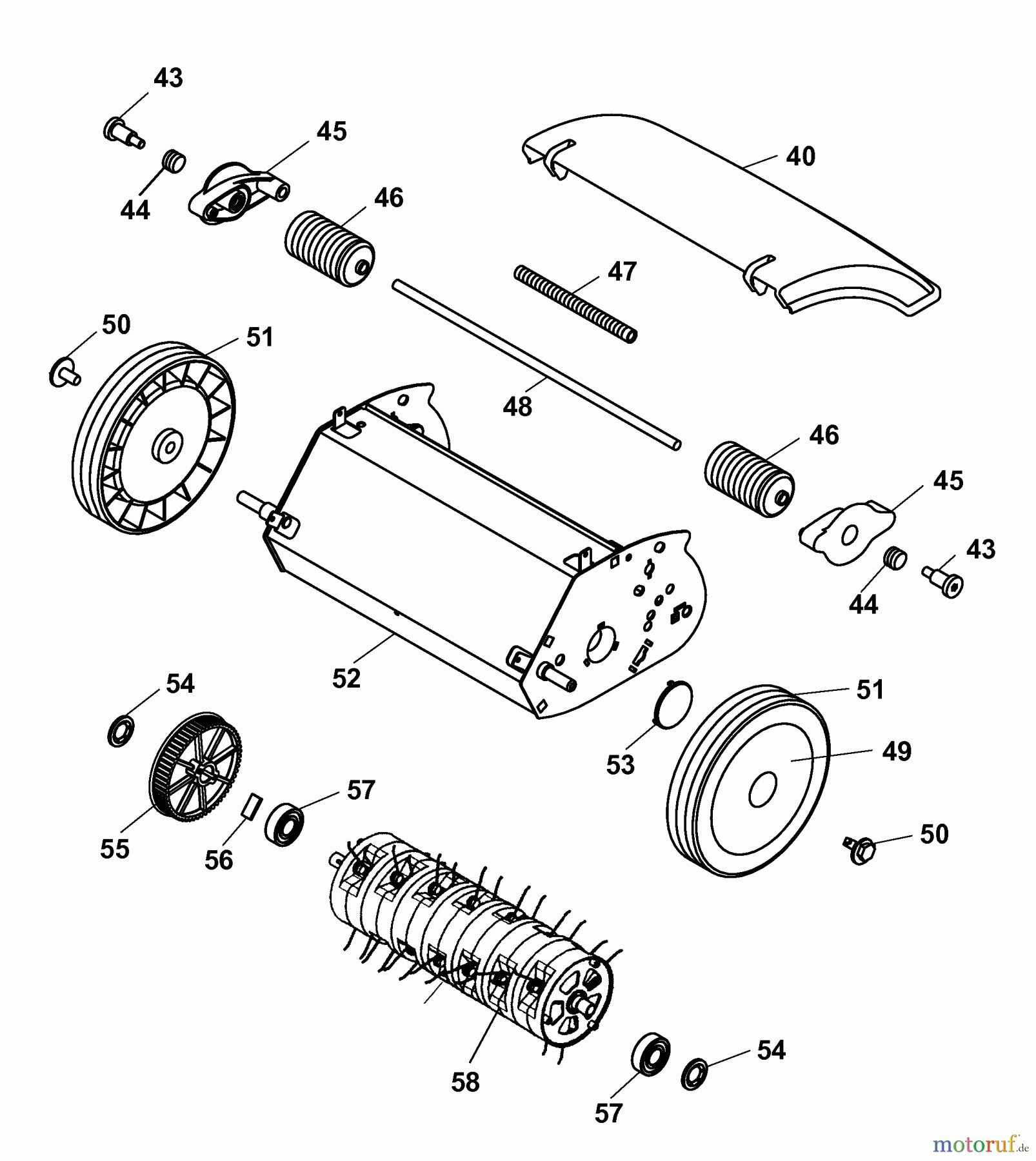 43
45
40
44
46
47
50
51
48
46
45
43
44
52
54
51
53
49
57
55
56
50
58
54
57
motoruf.de