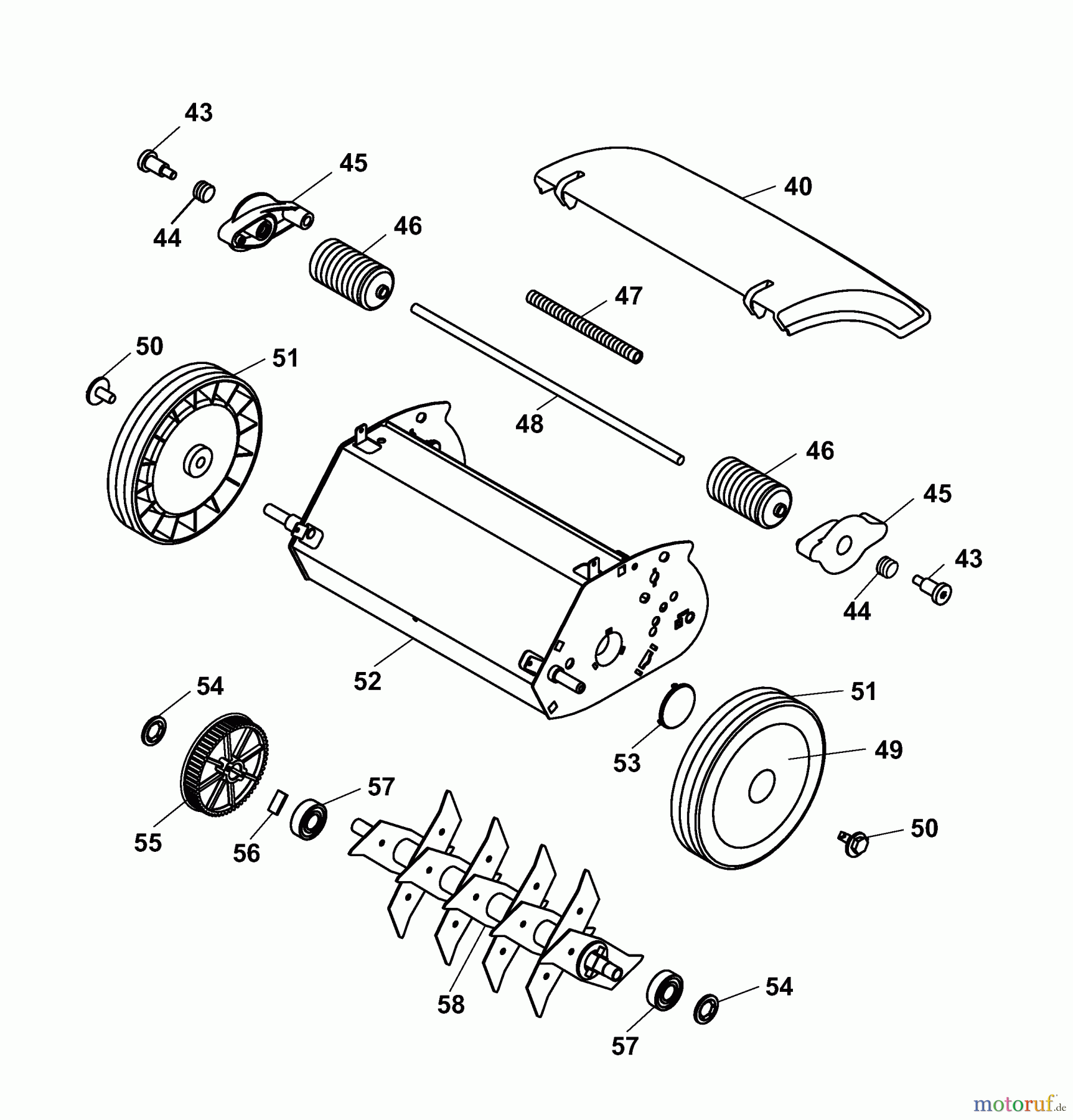 43
45
40
44
46
47
50
51
48
46
45
43
44
52
54
51
53
49
57
55
56
50
58
54
57
motoruf.de