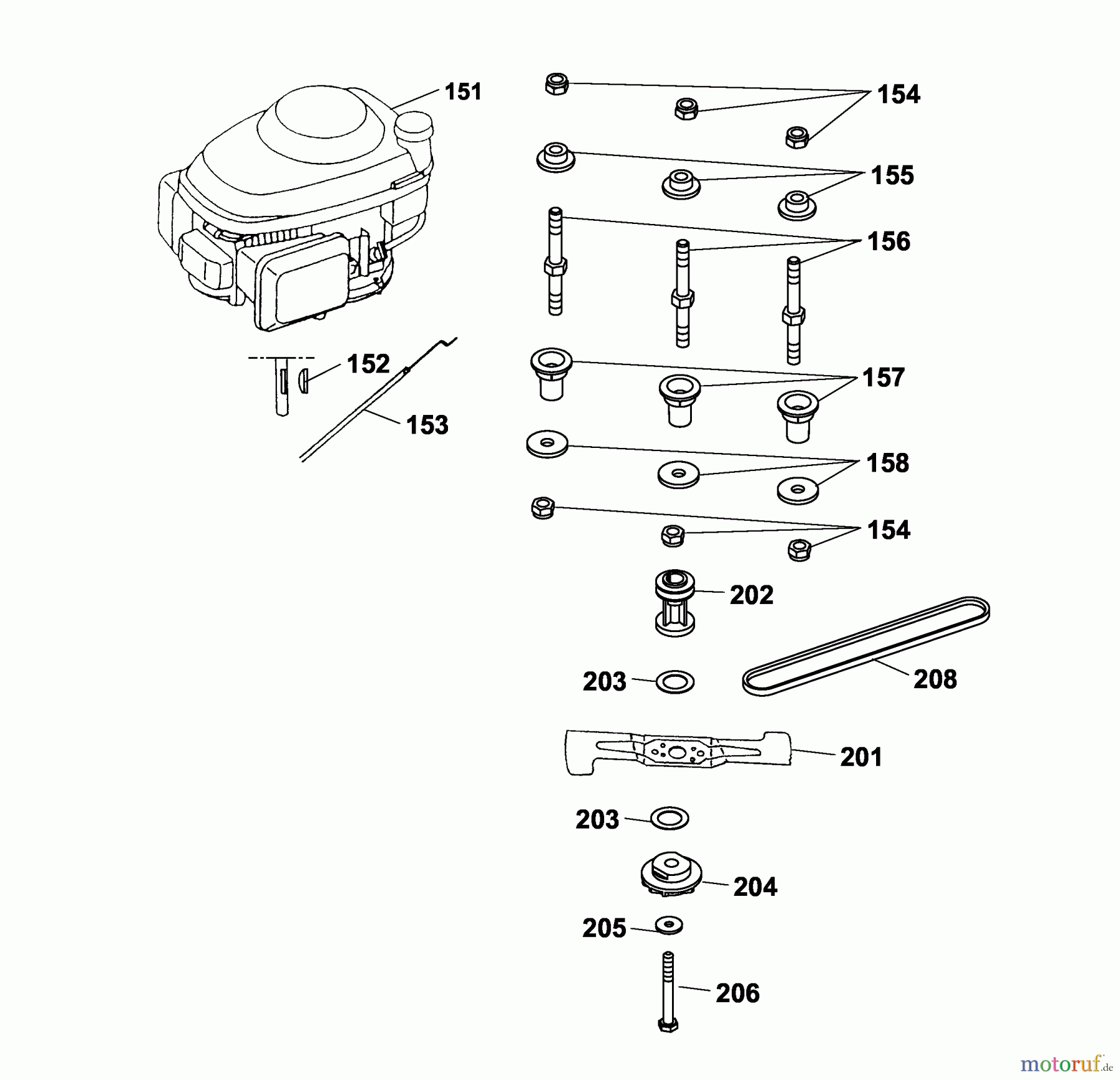 151
154
155
156
152
153
157
158
154
202
203
208
201
203
204
205
206
motoruf.de