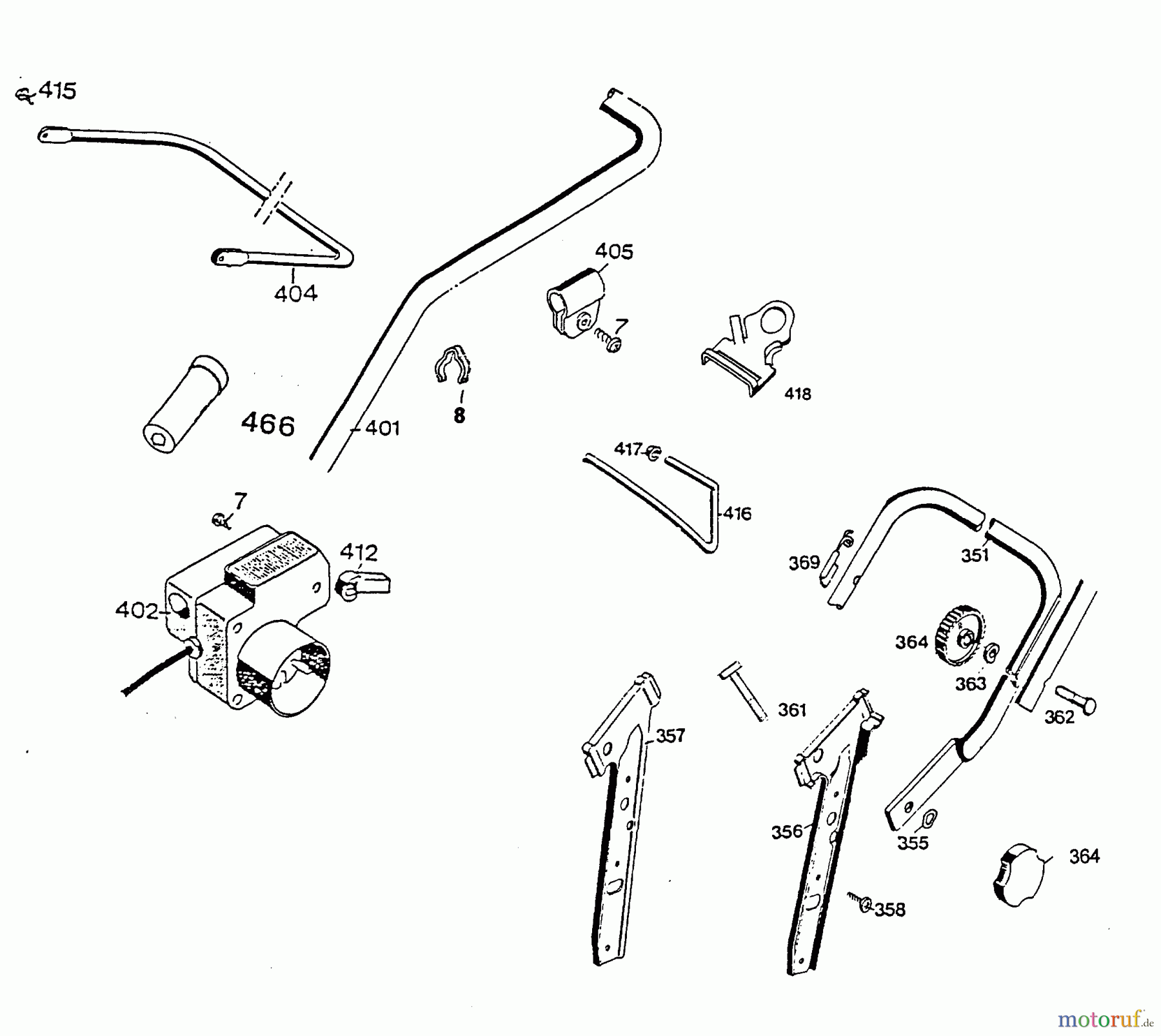 415
404
405
7
418
466
401
8
417
416
7
412
402
369
351
364
363
361
362
357
356
355
364
358
motoruf.de