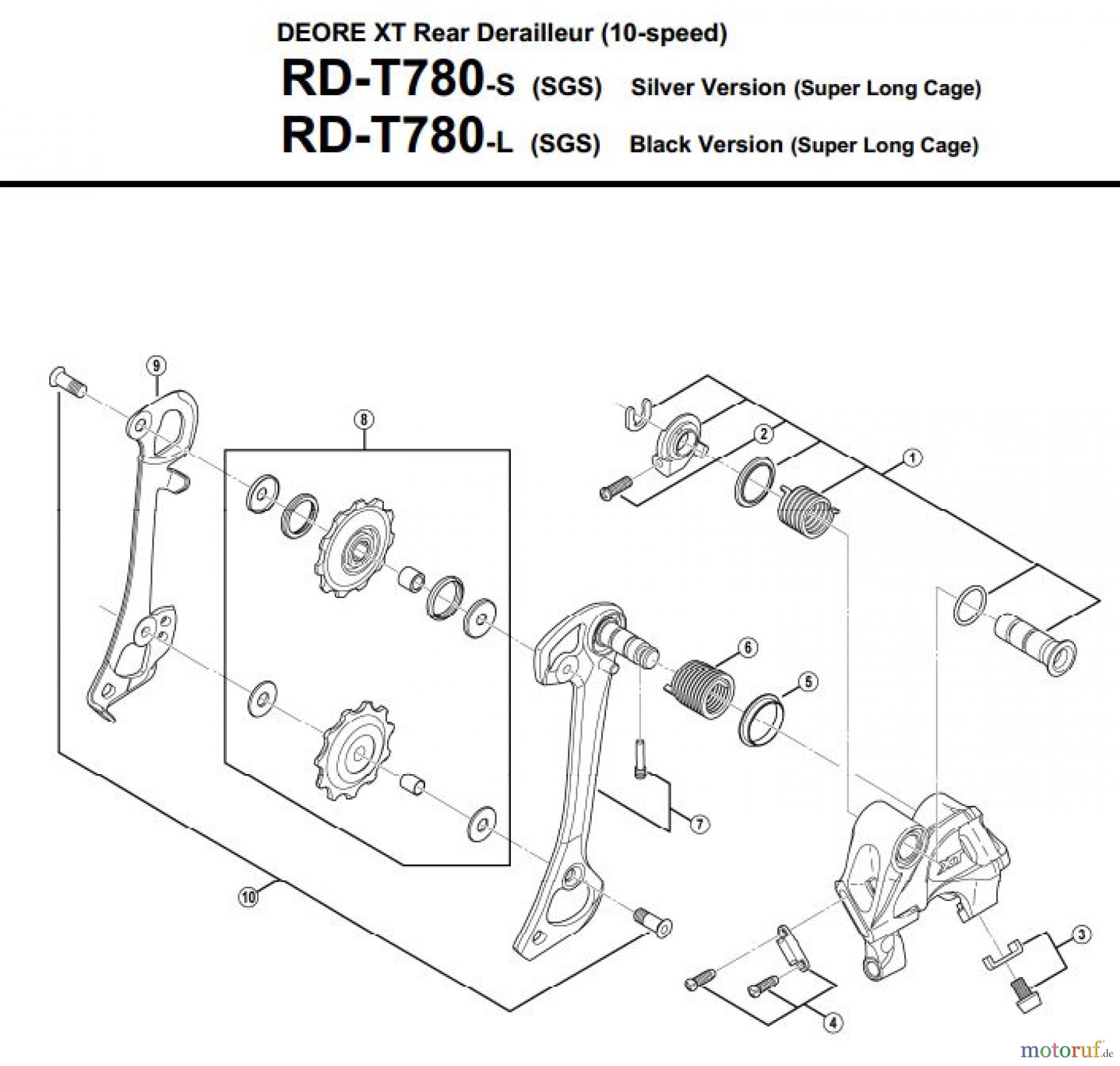 DEORE XT Rear Derailleur (10-speed)

RD-T780-S (SGS) Silver Version (Super Long Cage)

RD-T780-L (SGS) Black Version (Super Long Cage)

9

8

2

1

6

5

7

10

3

4

motoruf.de