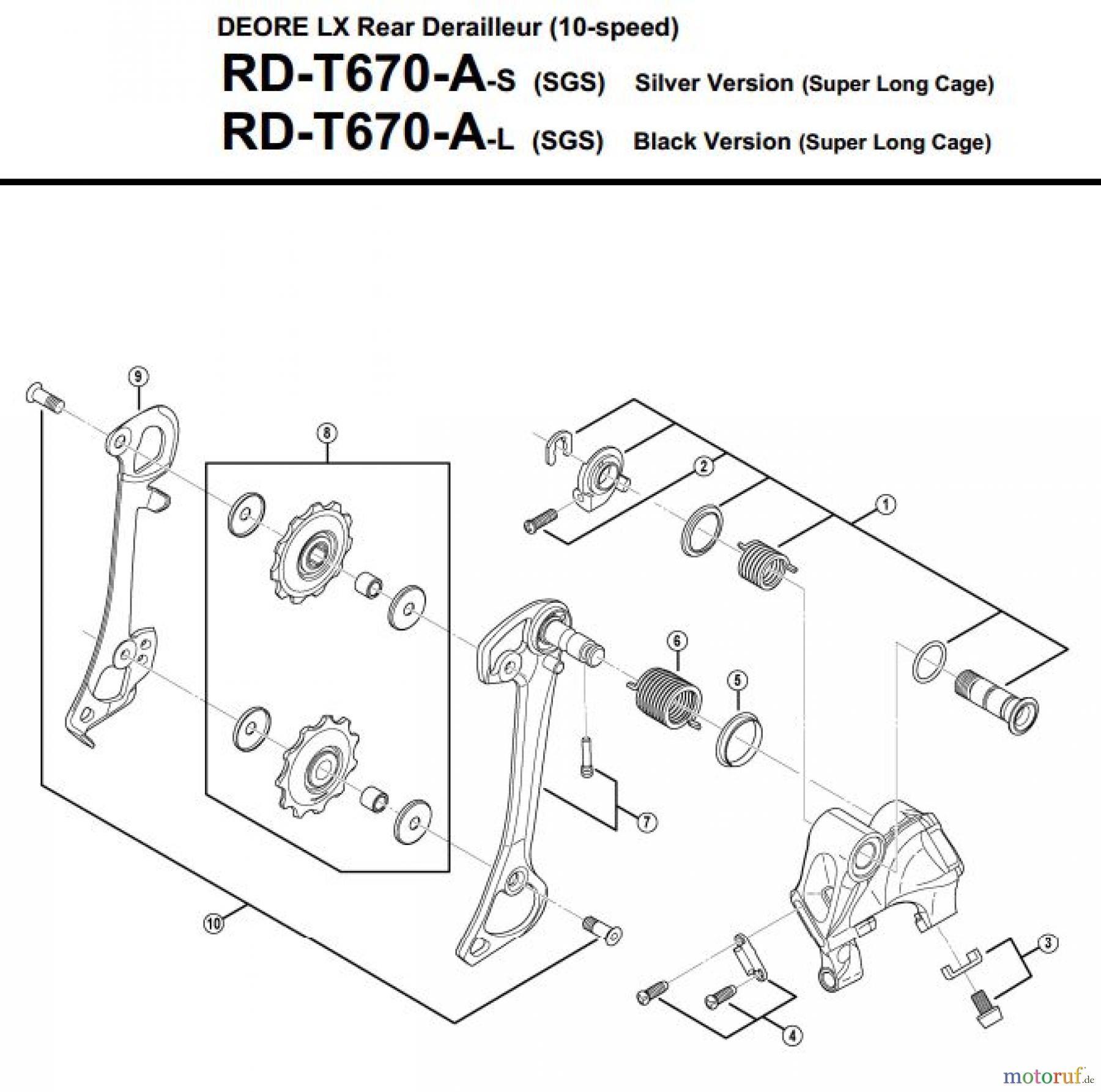 DEORE LX Rear Derailleur (10-speed)
RD-T670-A-S (SGS) Silver Version (Super Long Cage)
RD-T670-A-L (SGS) Black Version (Super Long Cage)

9
8
2
1
6
5
7
10
3
4

motoruf.de