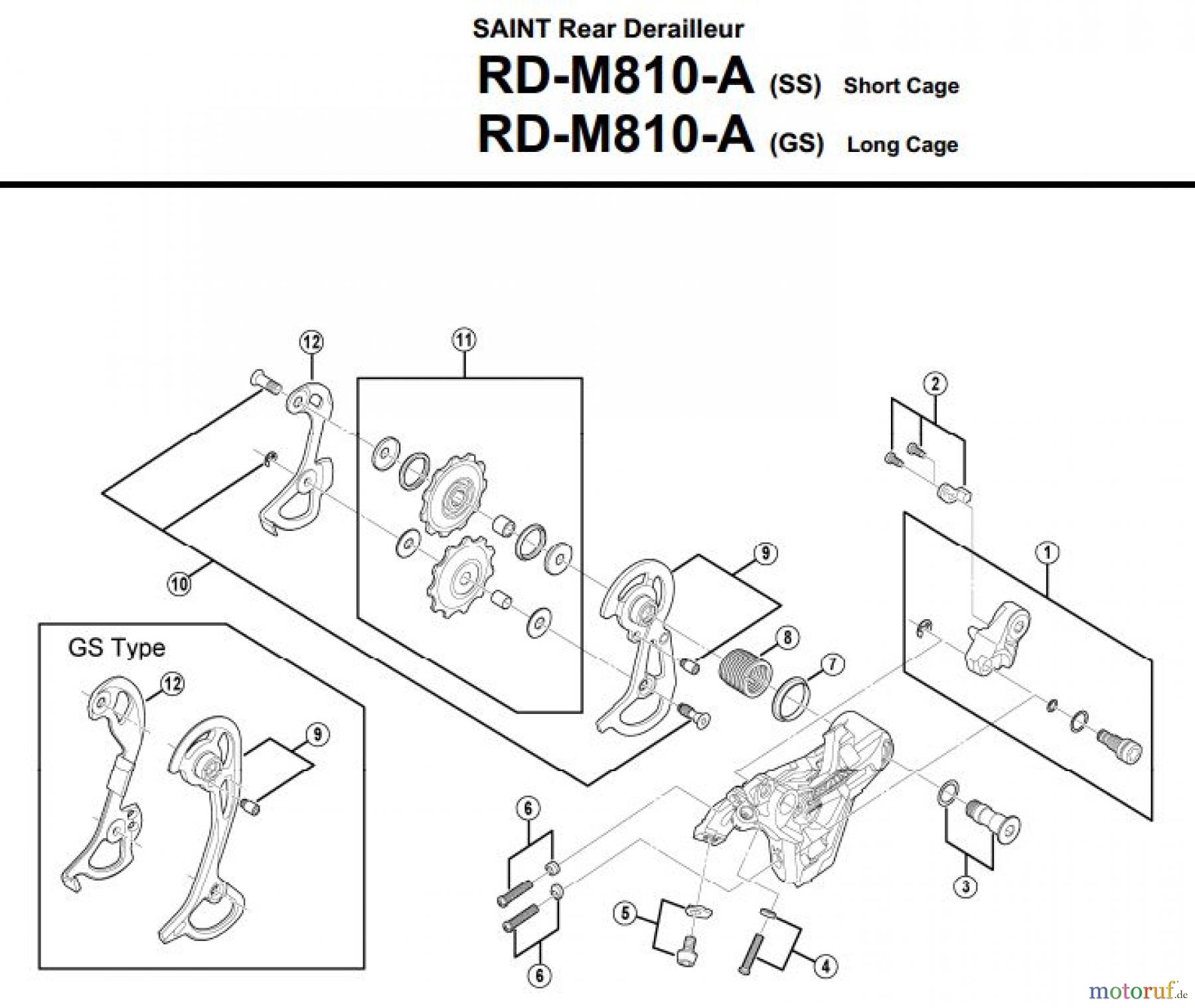 SAINT Rear Derailleur

RD-M810-A (SS) Short Cage

RD-M810-A (GS) Long Cage

12

11

2

10

9

1

8

7

GS Type

12

9

6

3

5

6

4

motoruf.de