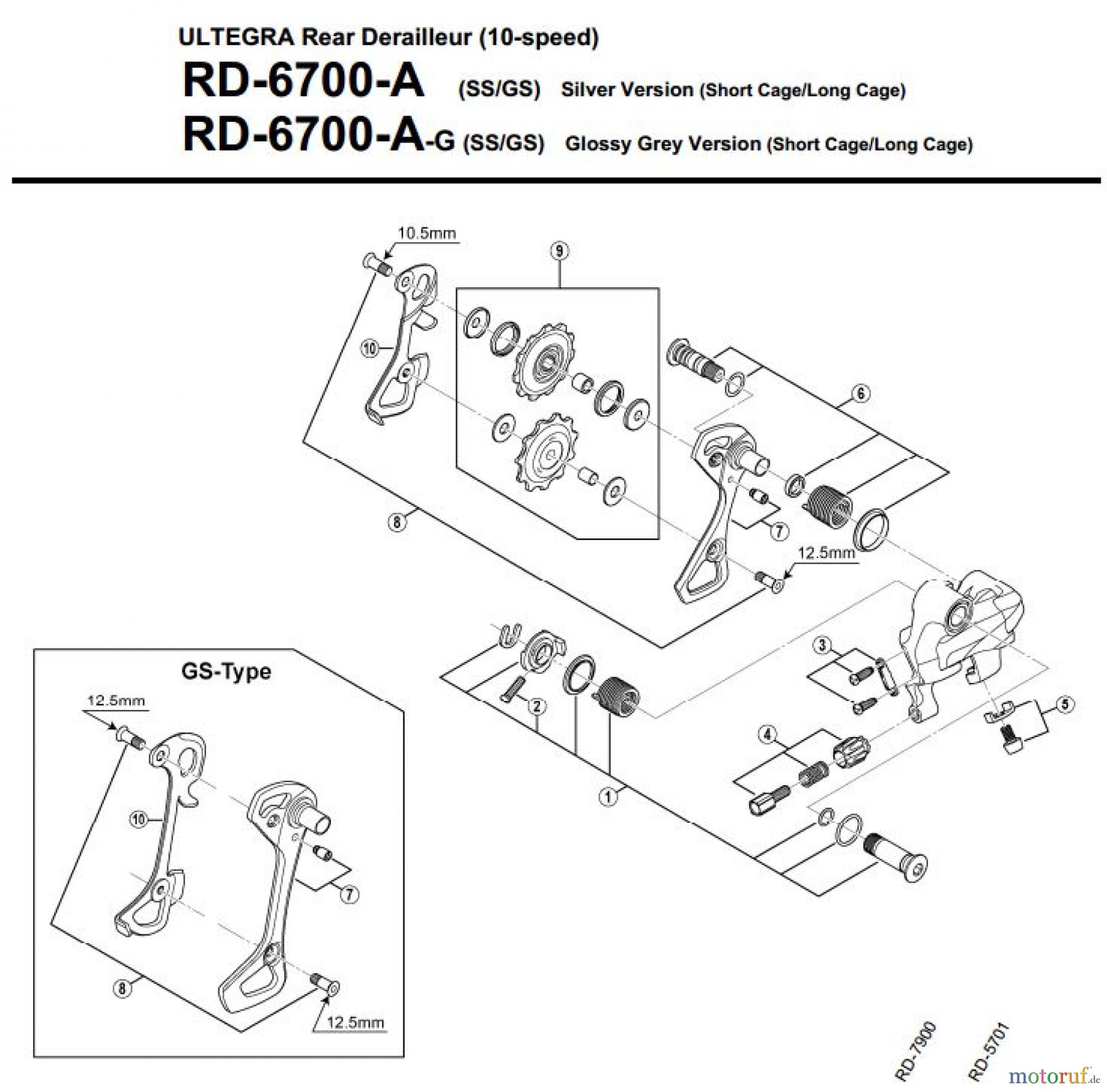 ULTEGRA Rear Derailleur (10-speed)
RD-6700-A (SS/GS) Silver Version (Short Cage/Long Cage)
RD-6700-A-G (SS/GS) Glossy Grey Version (Short Cage/Long Cage)

10.5mm
9
10
6
8
7
12.5mm
3
2
5
4
1

GS-Type
12.5mm
10
7
8
12.5mm

RD-7900
RD-5701
motoruf.de