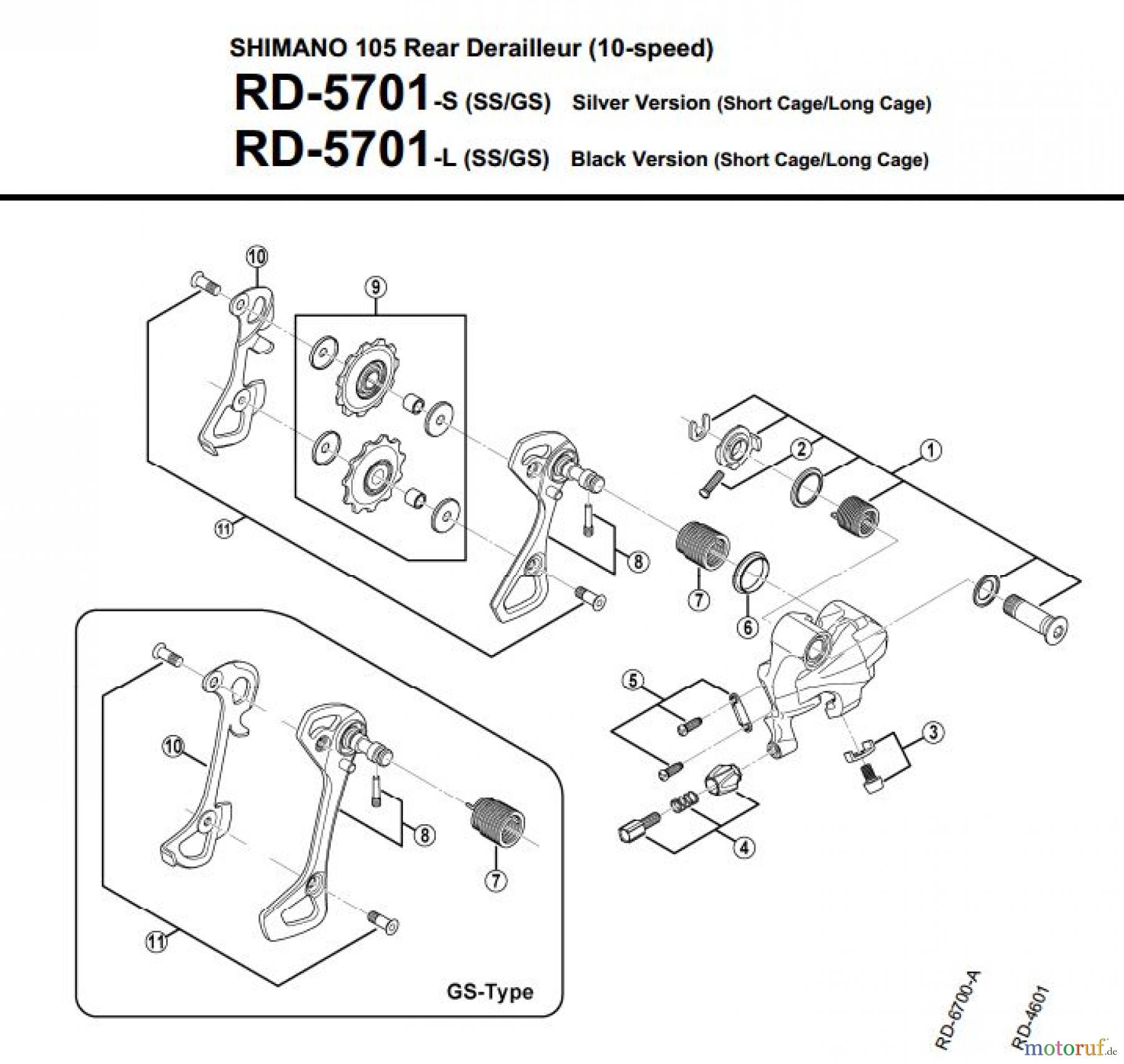 SHIMANO 105 Rear Derailleur (10-speed)

RD-5701-S (SS/GS) Silver Version (Short Cage/Long Cage)

RD-5701-L (SS/GS) Black Version (Short Cage/Long Cage)

10
9
2
1
11
8
7
6
5
3
4

10
8
7
11

GS-Type

RD-6700-A
RD-4601

motoruf.de