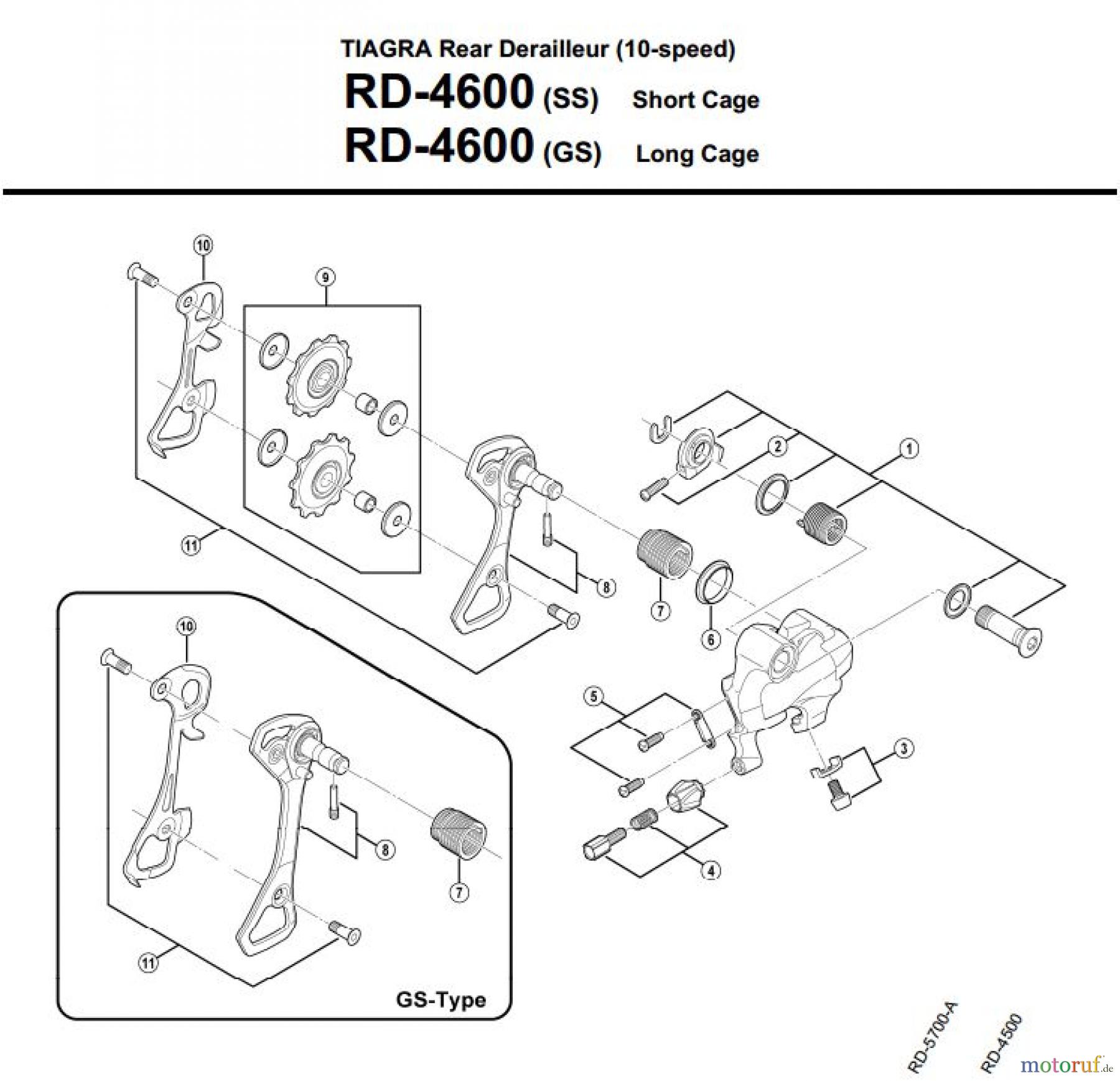 TIAGRA Rear Derailleur (10-speed)
RD-4600 (SS) Short Cage
RD-4600 (GS) Long Cage

10
9
2
1
11
8
7
6
5
3
4

10
8
7
11
GS-Type

RD-5700-A
RD-4500
motoruf.de