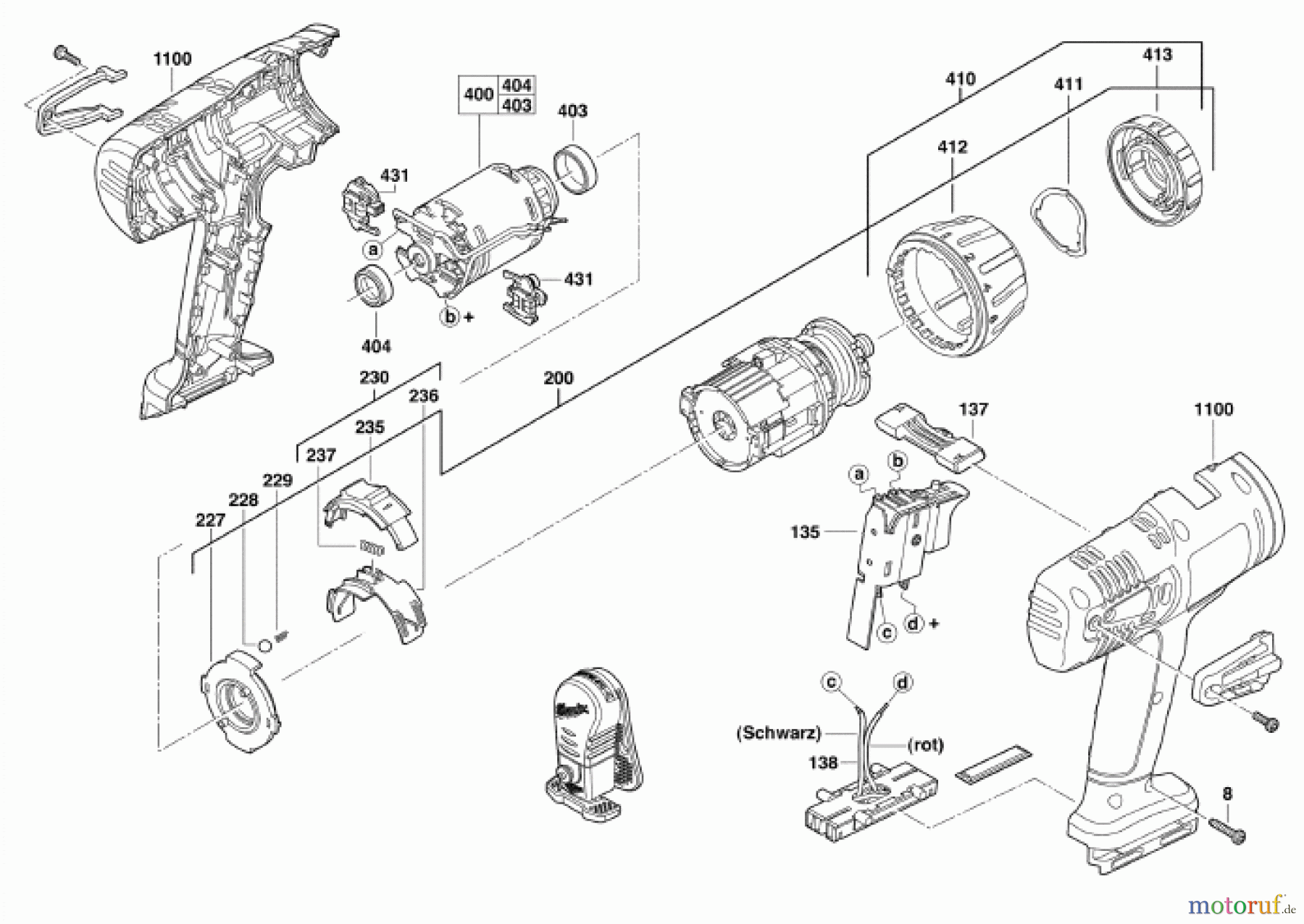 1100
400
404
403
403
431
a
431
b +
404
410
411
413
412
230
236
200
235
237
229
228
227
137
1100
a
b
135
c
d +
c
d
(Schwarz)
(rot)
138
8
motoruf.de