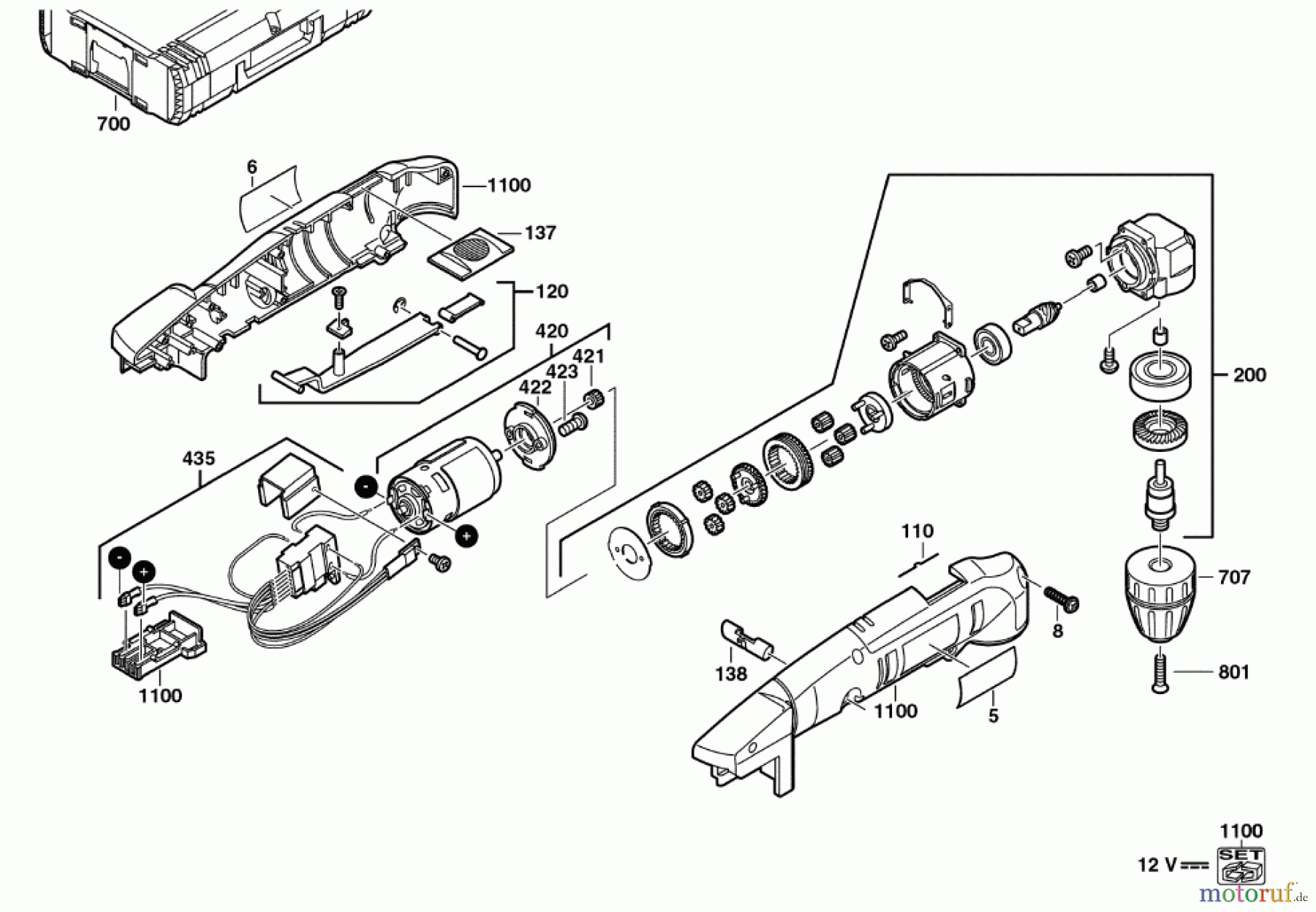 700

6
1100
137
120
420
421
423
422
435
-
+
-
+
1100

200
110
707
8
801
138
1100
5

1100
12 V
SET
motoruf.de