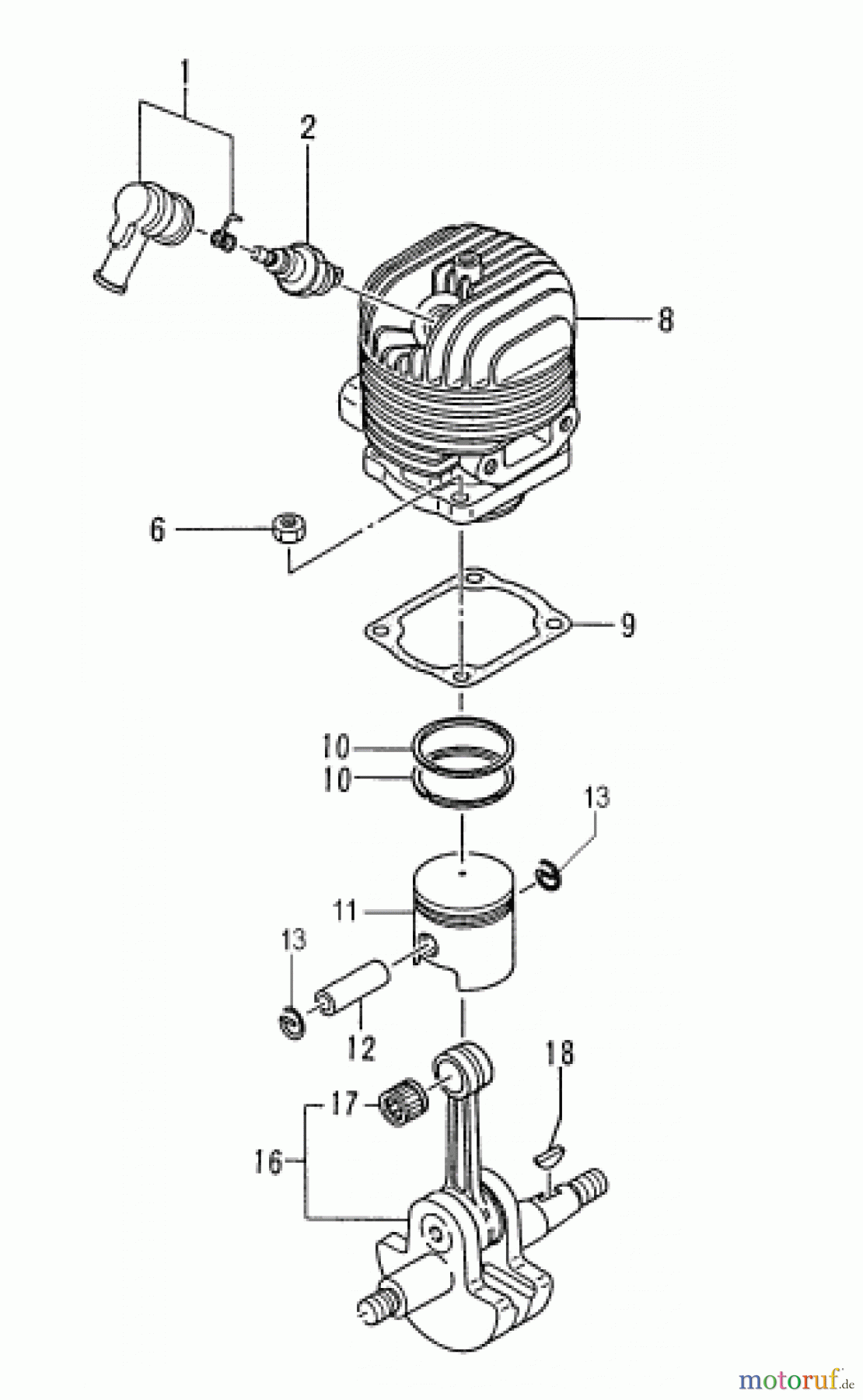 1
2
8
6
9
10
10
13
11
13
12
18
17
16
motoruf.de