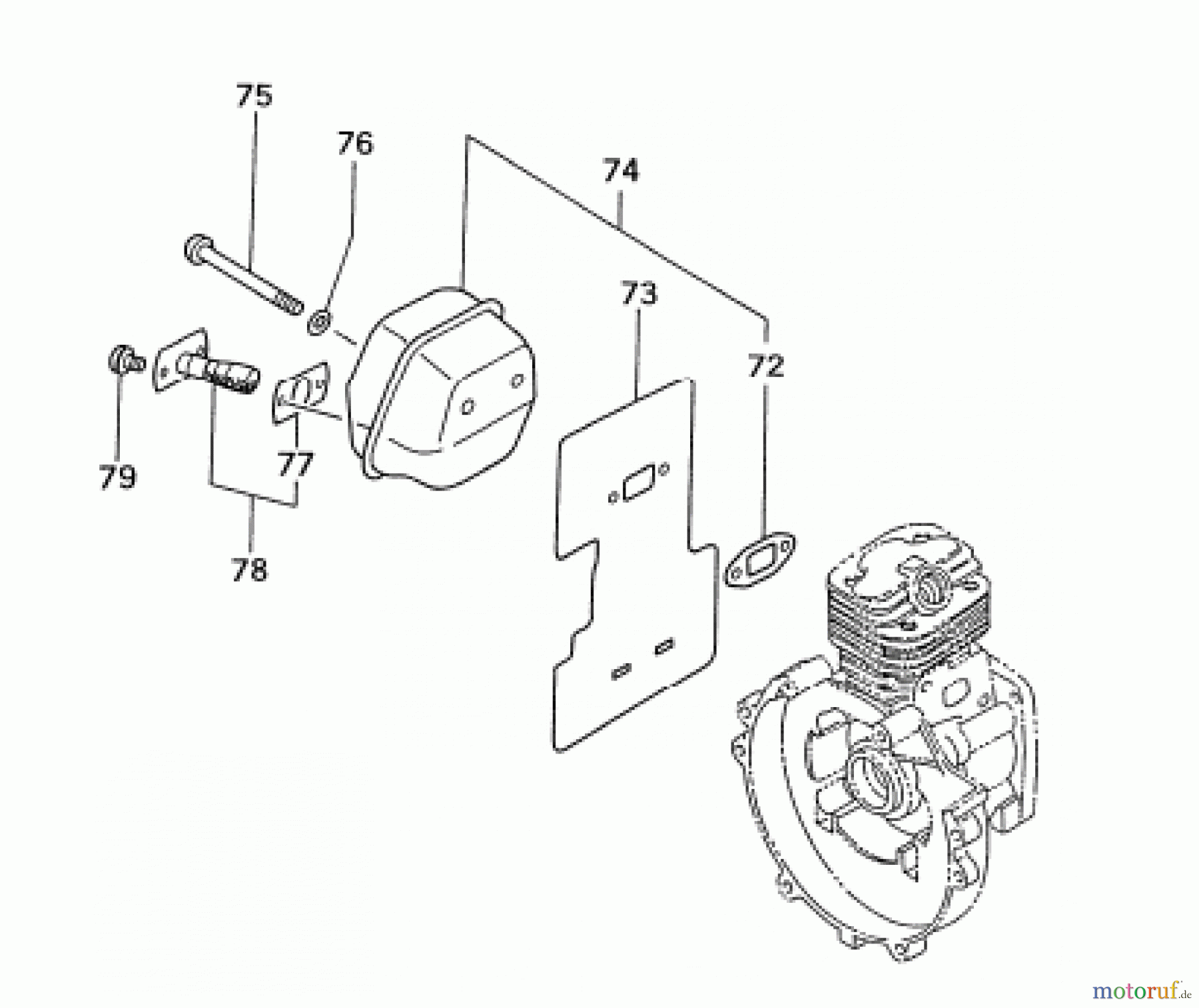 75

76

74

73

72

79

77

78

motoruf.de