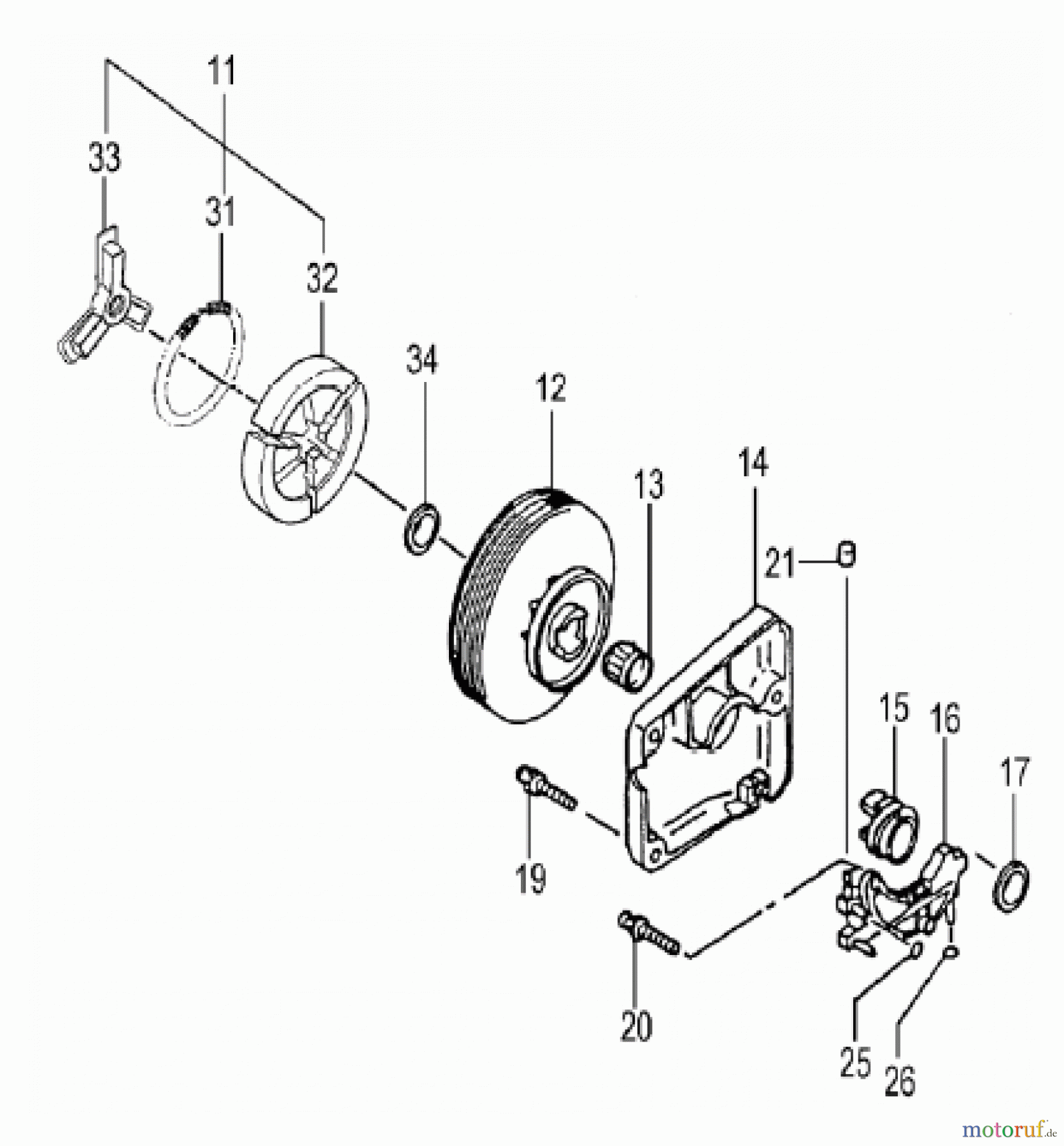 11
33
31
32
34
12
13
14
21
15
16
17
19
20
25
26
motoruf.de