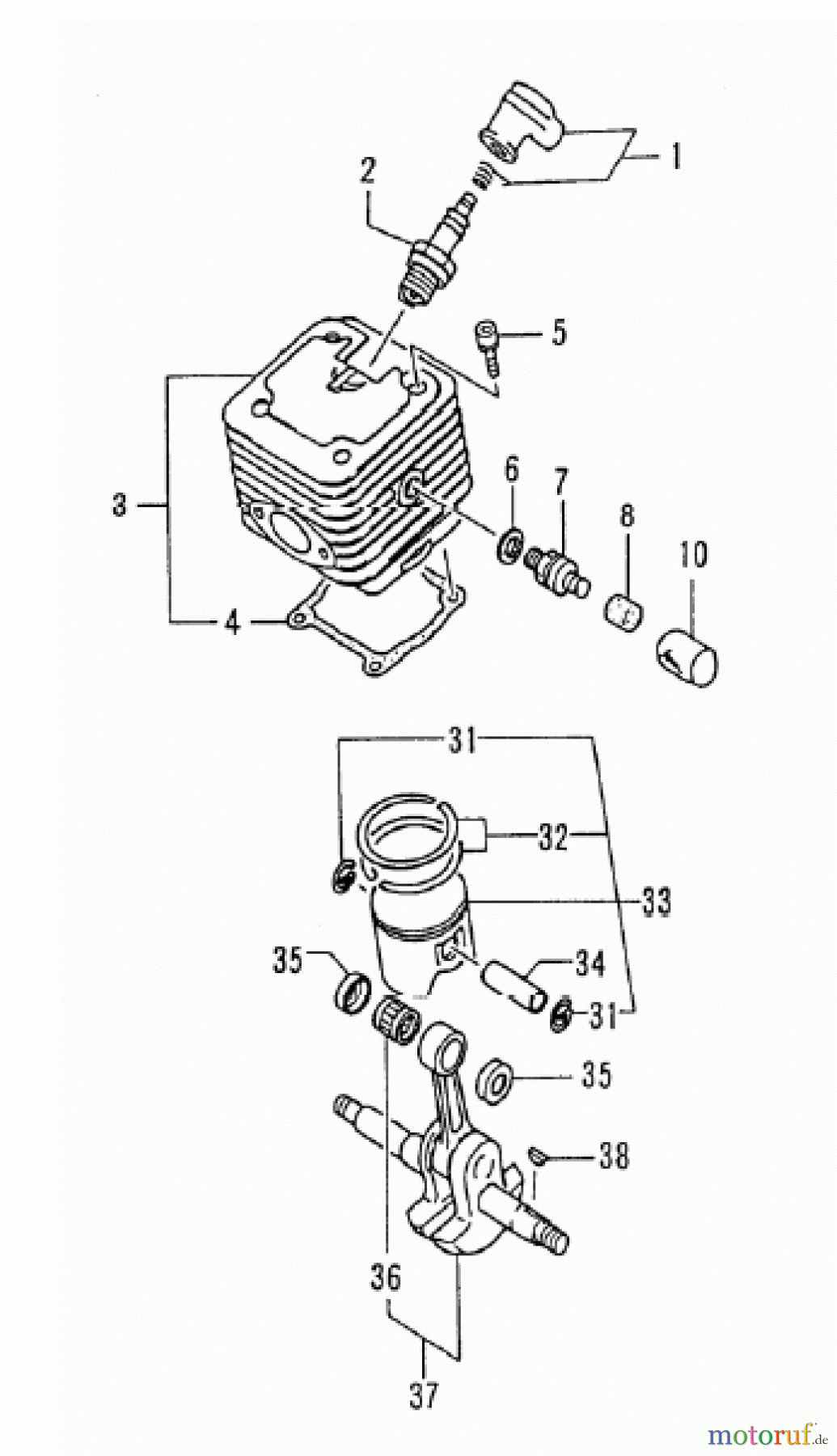 1
2
5
3
6
7
8
10
4
31
32
33
35
34
31
35
38
36
37
motoruf.de