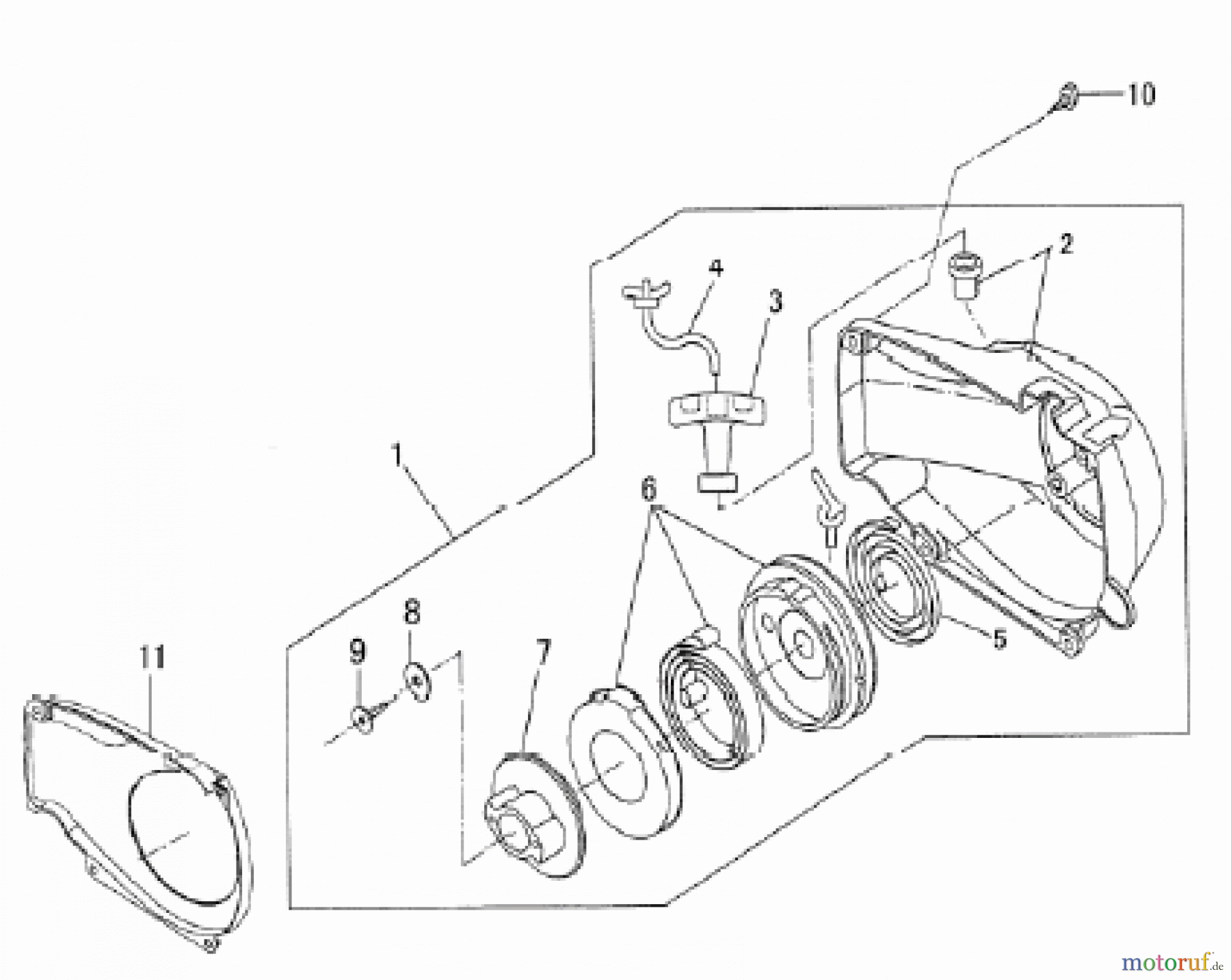 10
2
4
3
1
6
5
8
9
7
11
motoruf.de