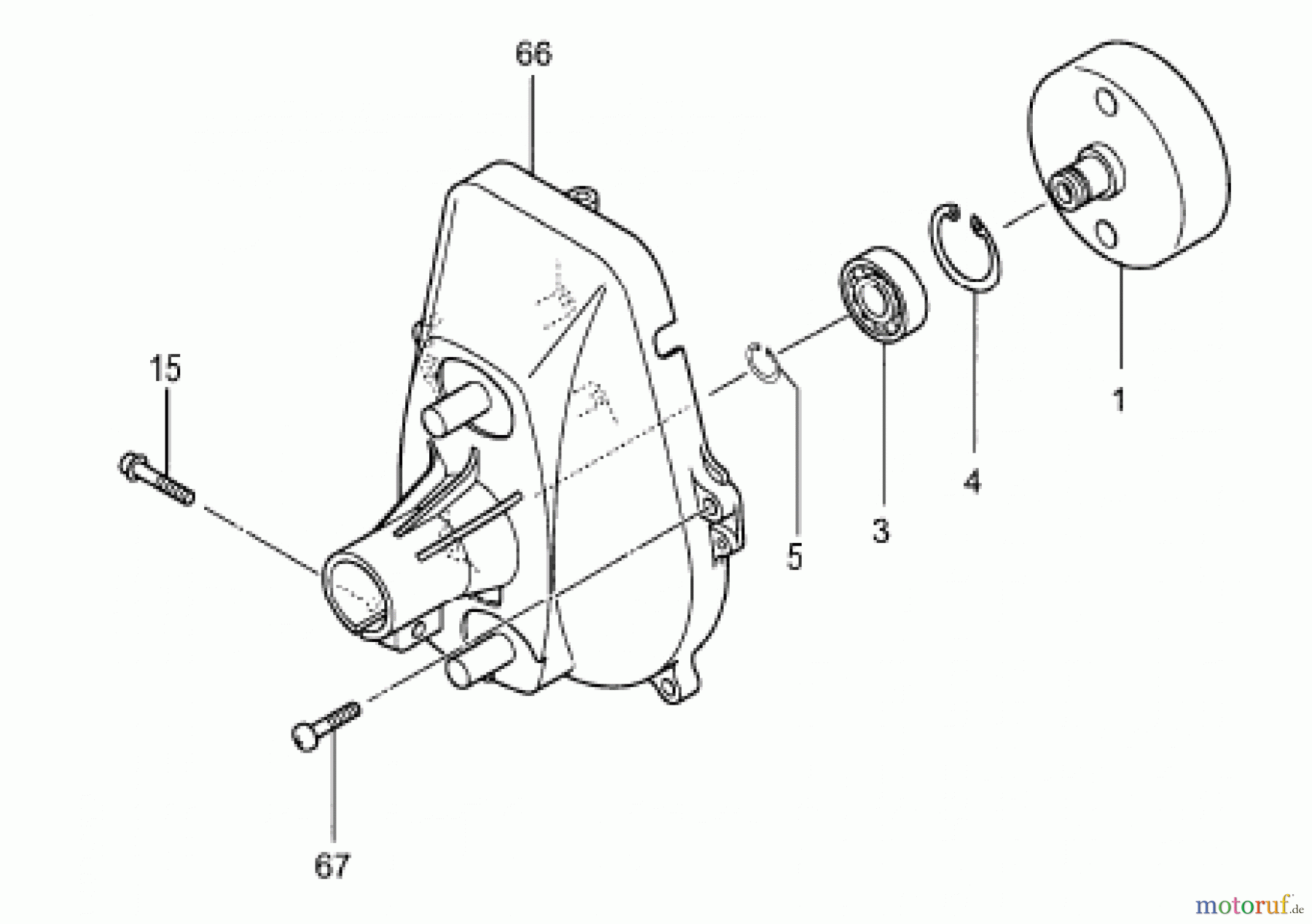 66

15

1

4

3

5

67

motoruf.de