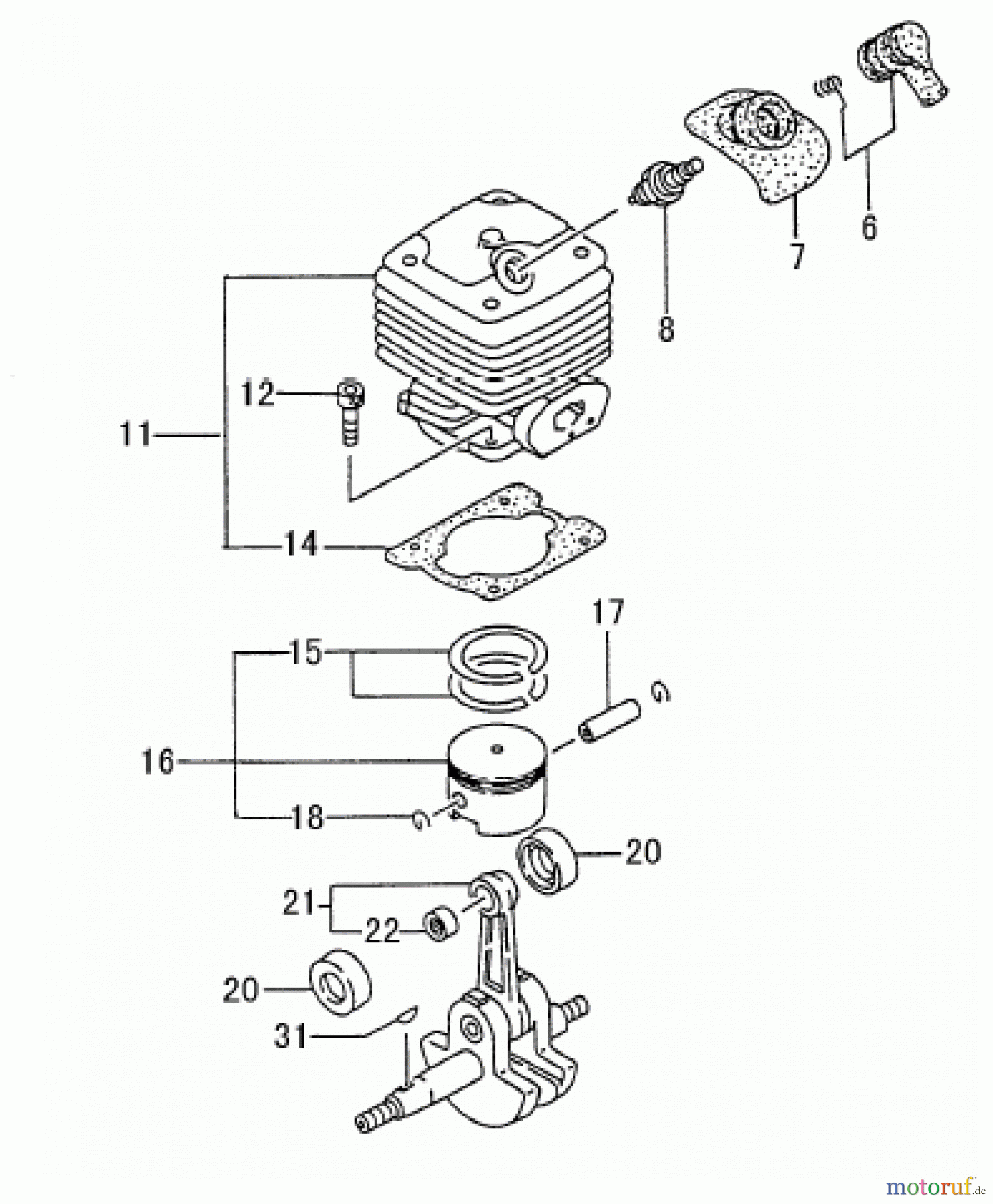 6
7
8
12
11
14
17
15
16
18
20
21
22
20
31
motoruf.de