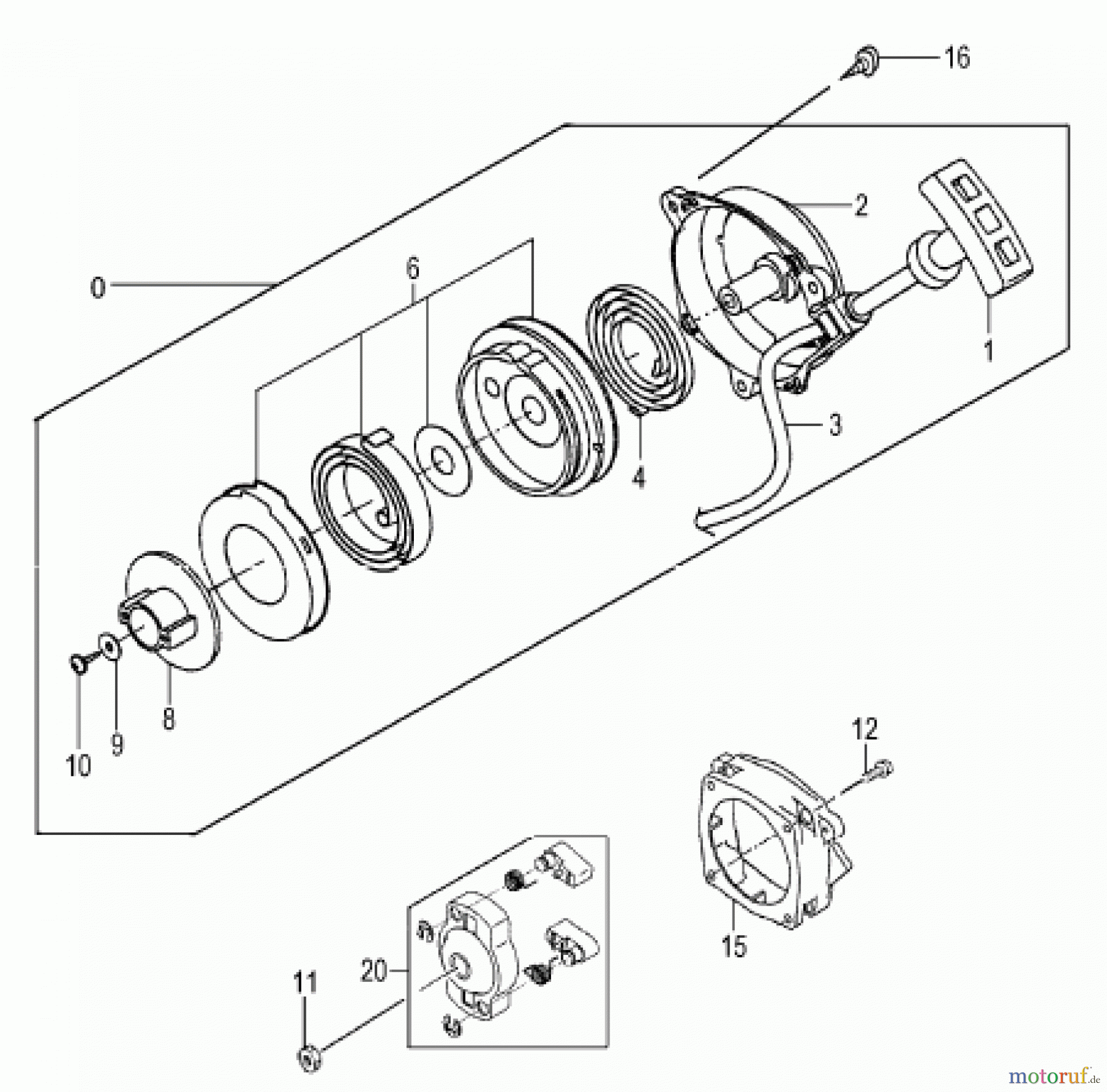 16
2
0
6
1
3
4
8
9
10
12
15
20
11
motoruf.de