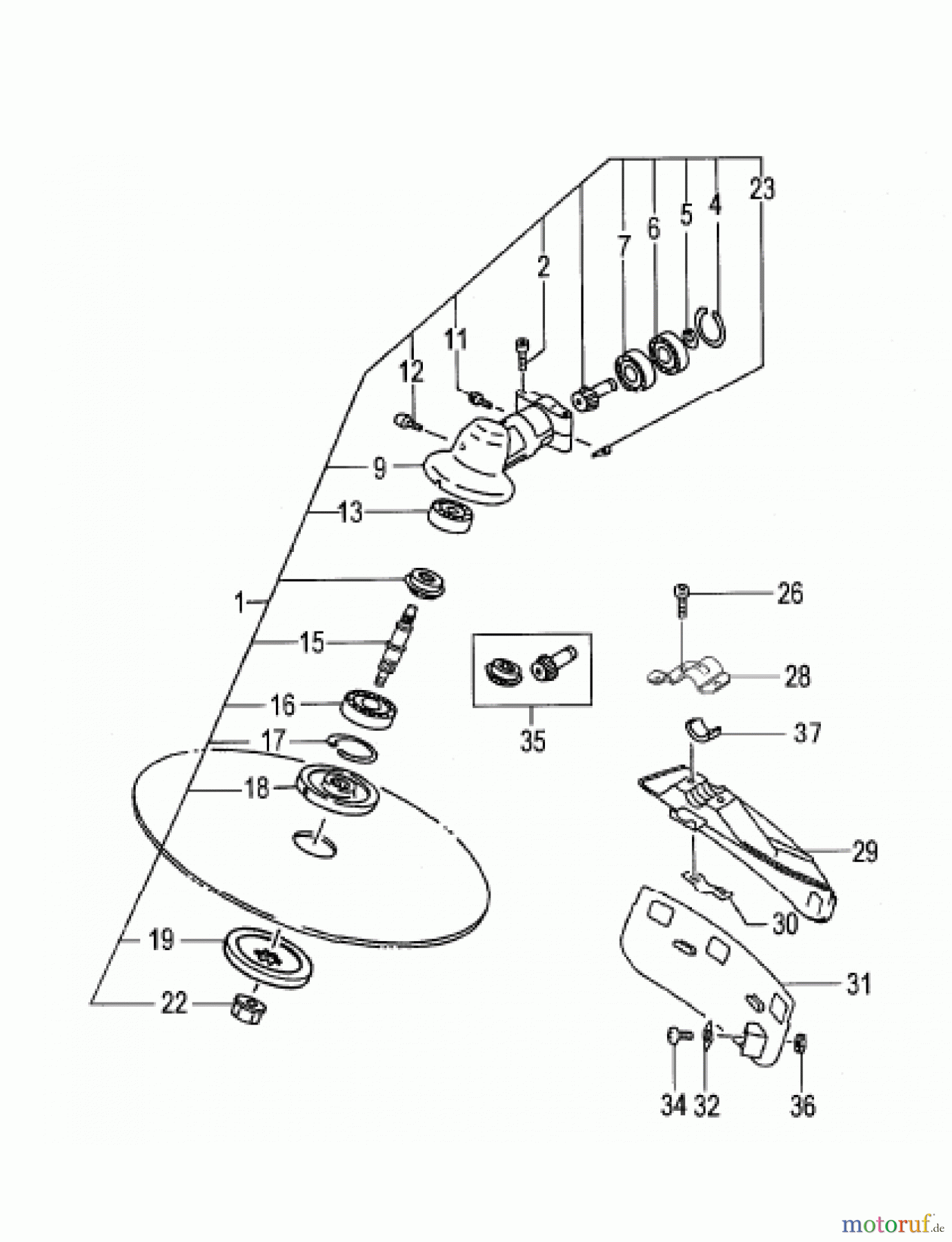 23
4
5
6
7
2
11
12
9
13
1
15
16
17
18
19
22
35
26
28
37
29
30
31
34
32
36
motoruf.de