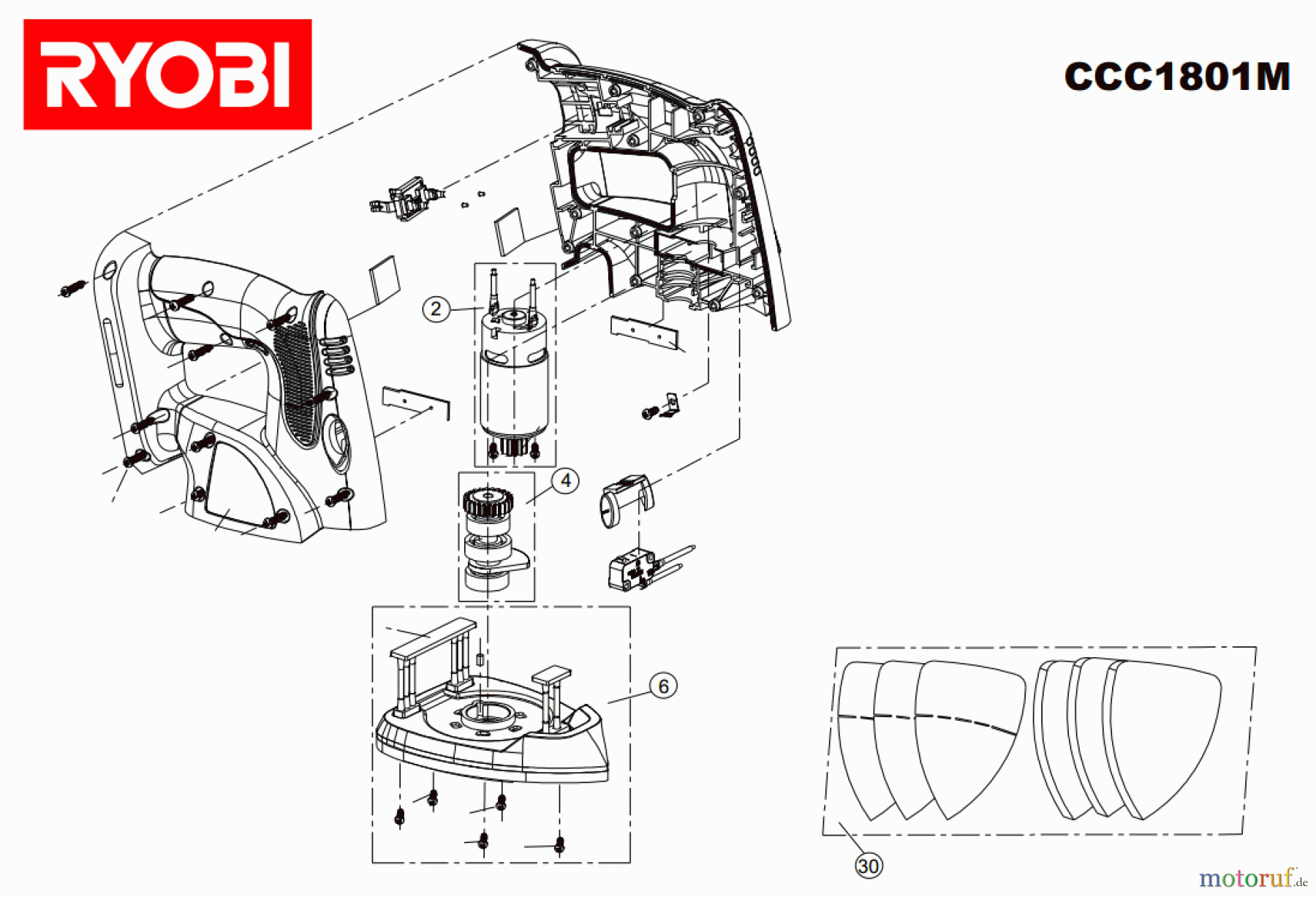 RYOBI

CCC1801M

2

4

6

30

motoruf.de