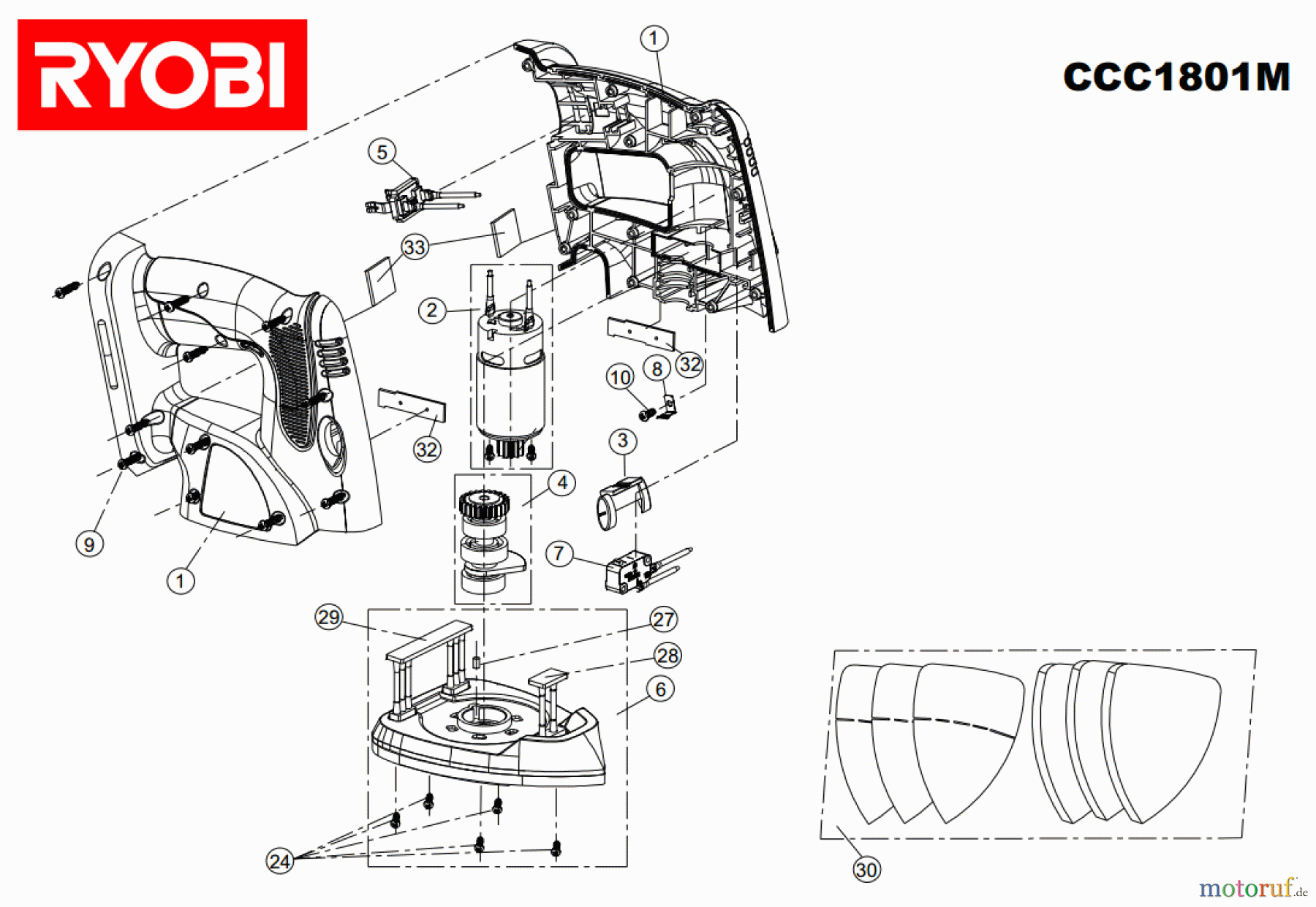 RYOBI

CCC1801M

1
5
33
2
32
10
8
32
3
4
7
9
1
29
27
28
6
24
30

motoruf.de