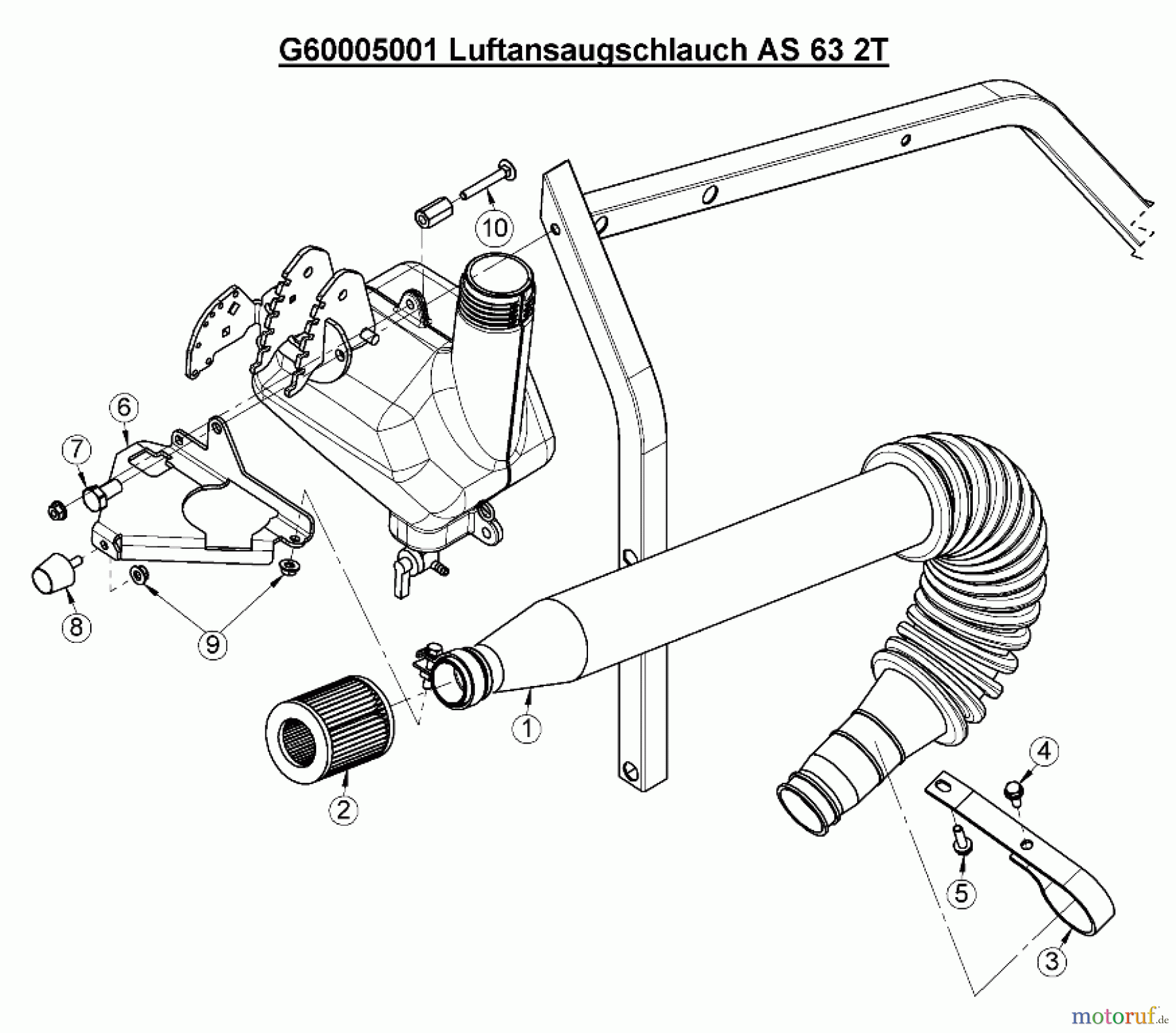 G60005001 Luftansaugschlauch AS 63 2T

10

6

7

8

9

1

2

4

5

3

motoruf.de