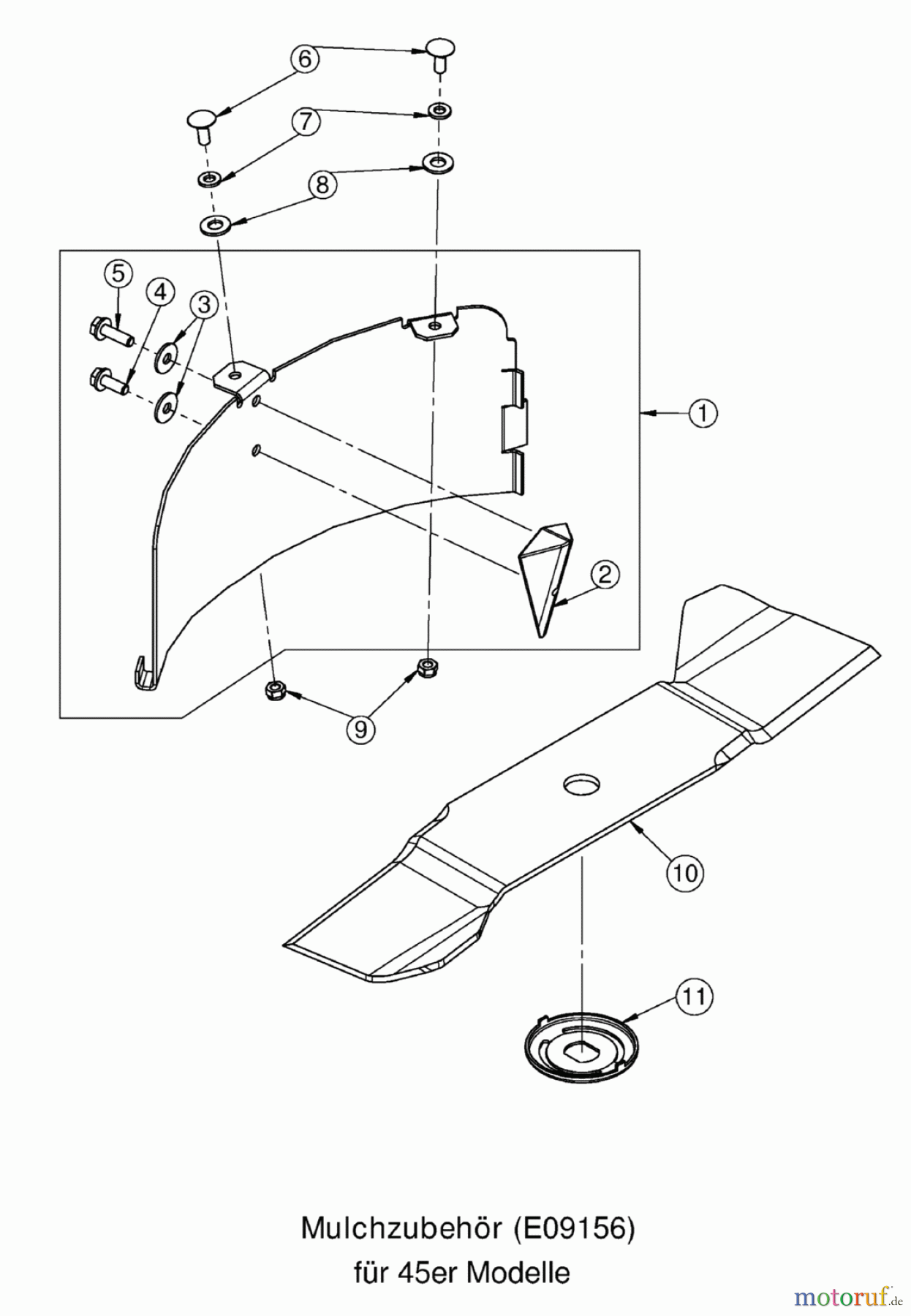 6
7
8
5
4
3
1
2
9
10
11

Mulchzubehör (E09156)
für 45er Modelle

motoruf.de