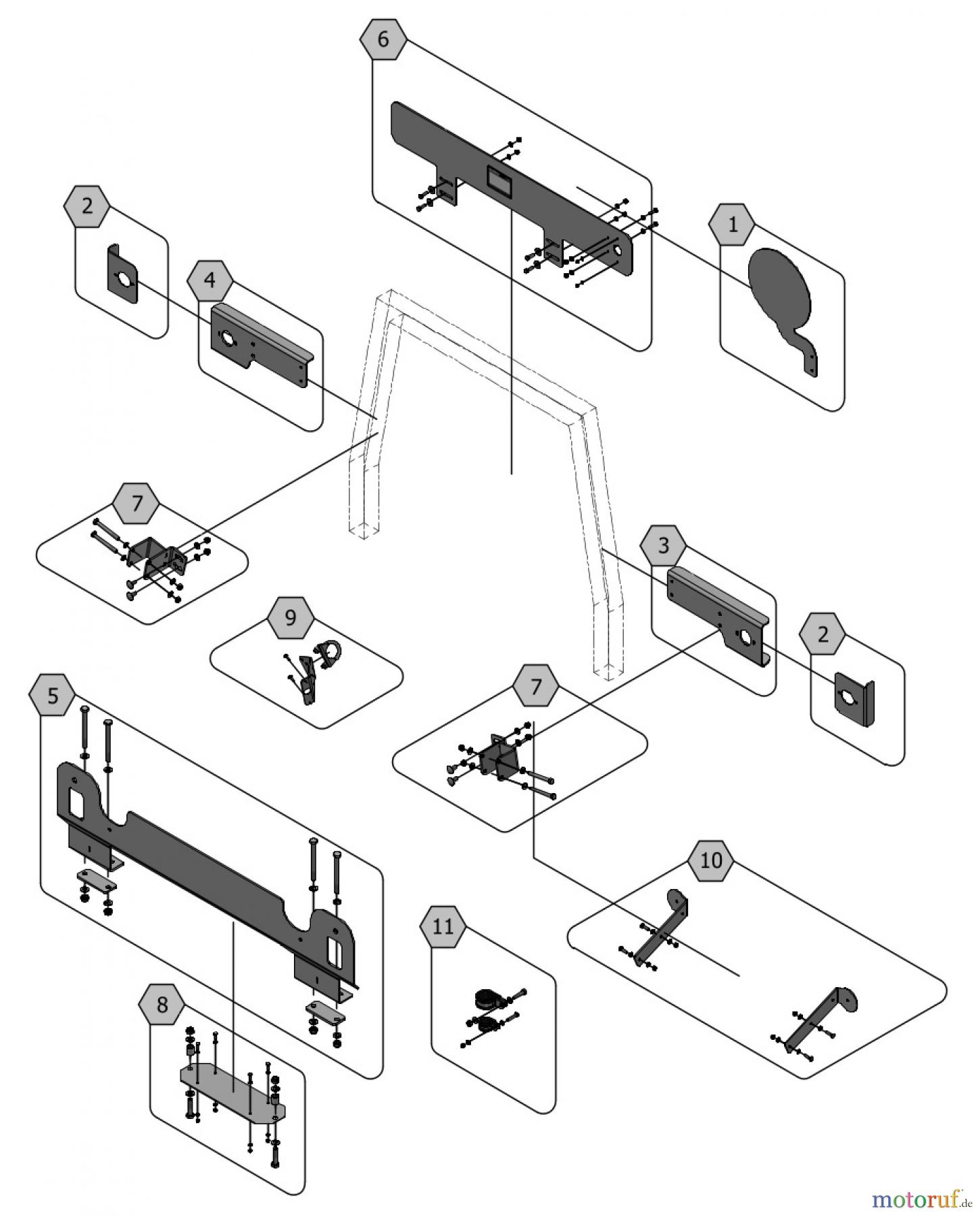 6
2
1
4
7
3
9
2
5
7
10
11
8
motoruf.de