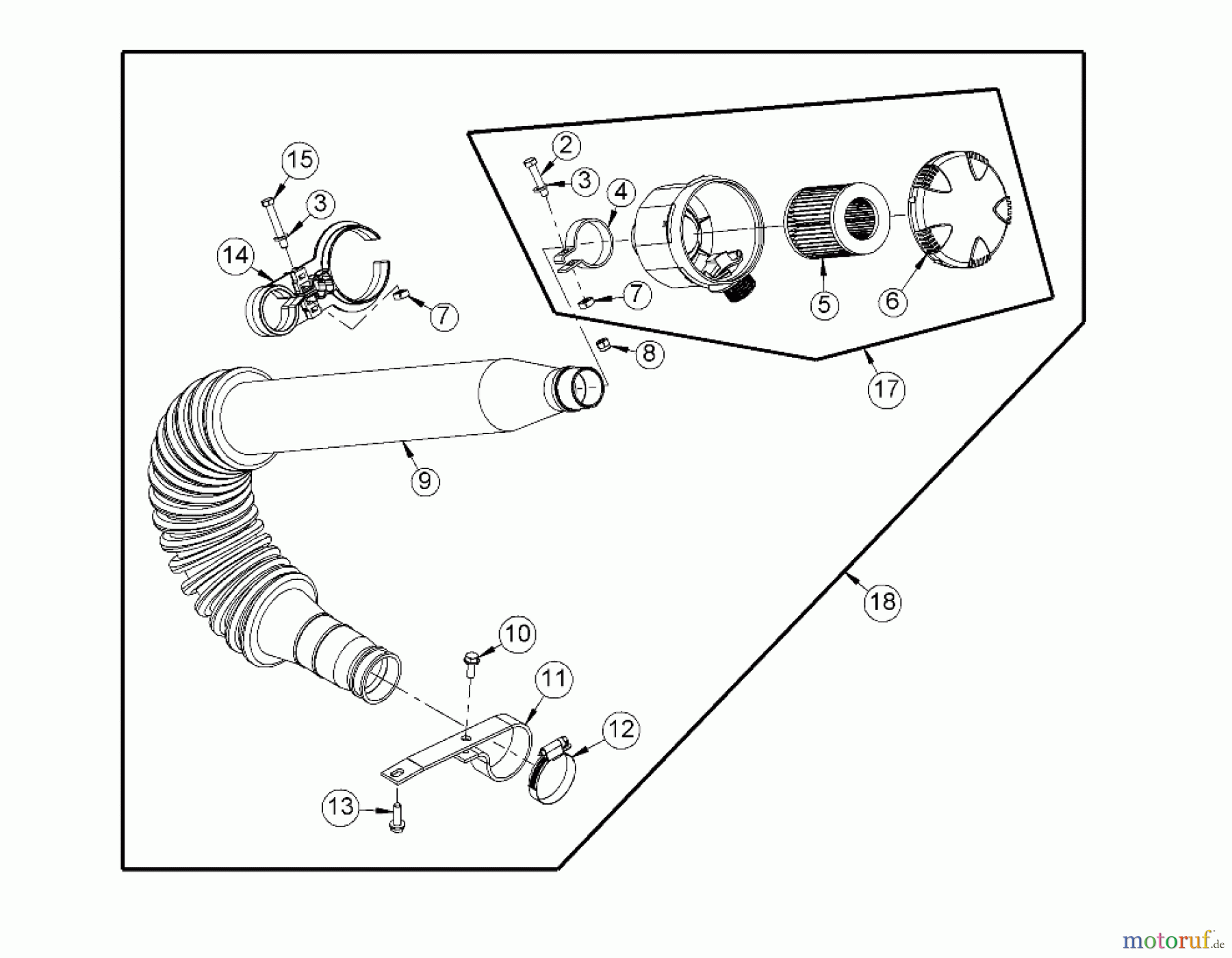 15
3
14
7
2
3
4
7
5
6
8
17
9
18
10
11
12
13
motoruf.de