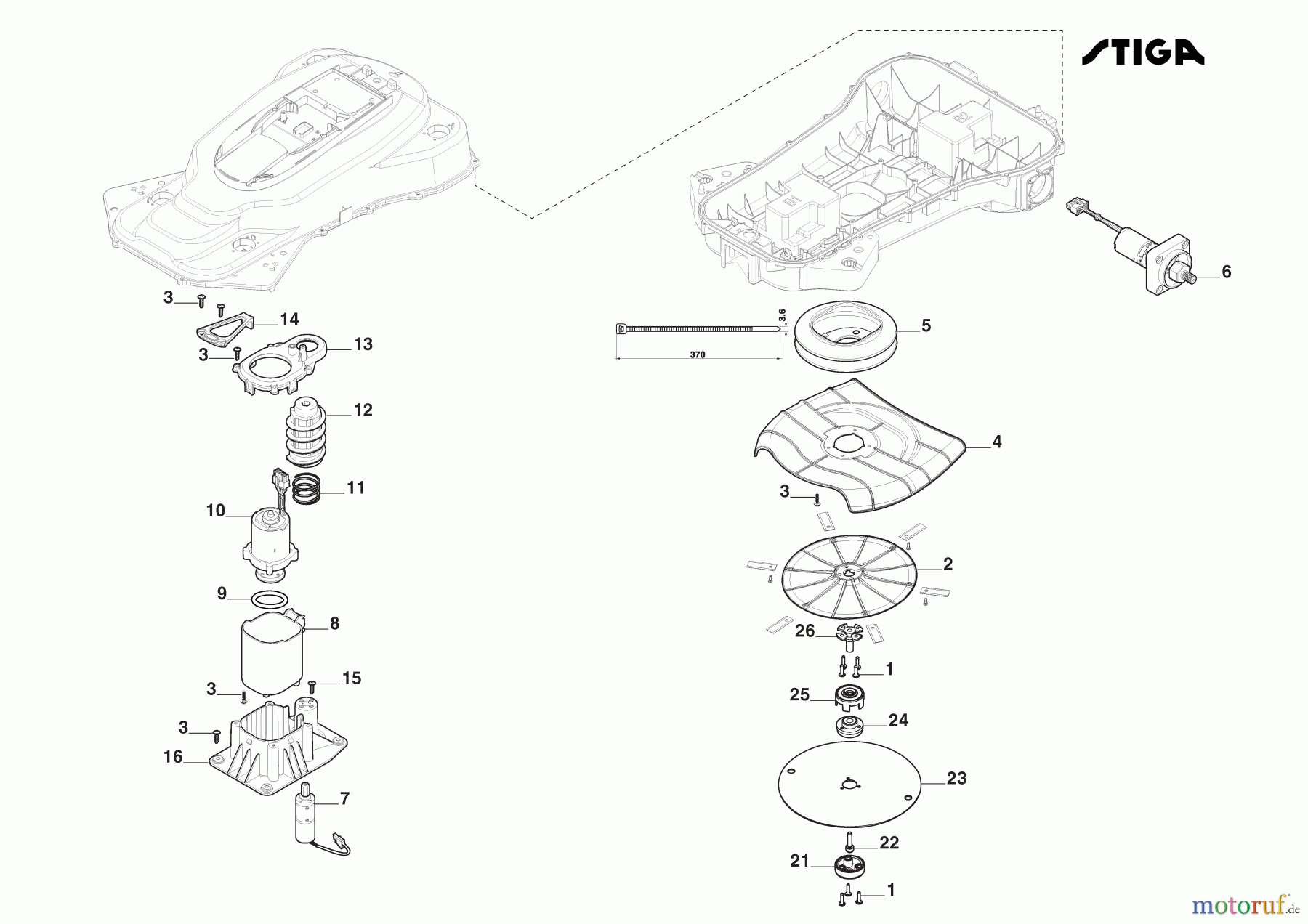 STIGA

3
14
3
13
12
11
10
9
8
3
15
3
16
7

6
3.6
370
5
4
3
2
26
1
25
24
23
22
21
1

motoruf.de