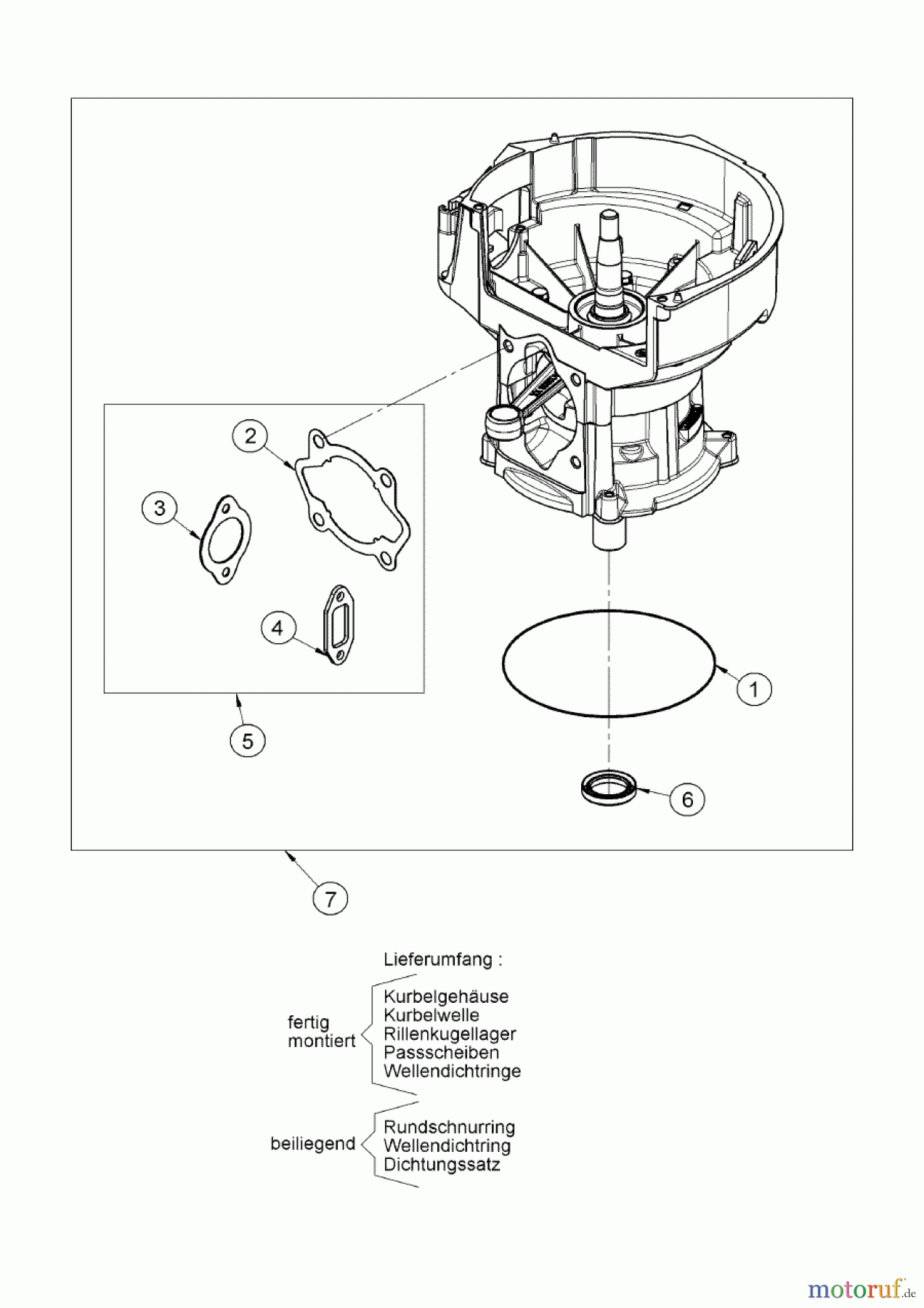 2

3

4

5

1

6

7

Lieferumfang :

fertig montiert

Kurbelgehäuse
Kurbelwelle
Rillenkugellager
Passscheiben
Wellendichtringe

beiliegend

Rundschnurring
Wellendichtring
Dichtungssatz

motoruf.de