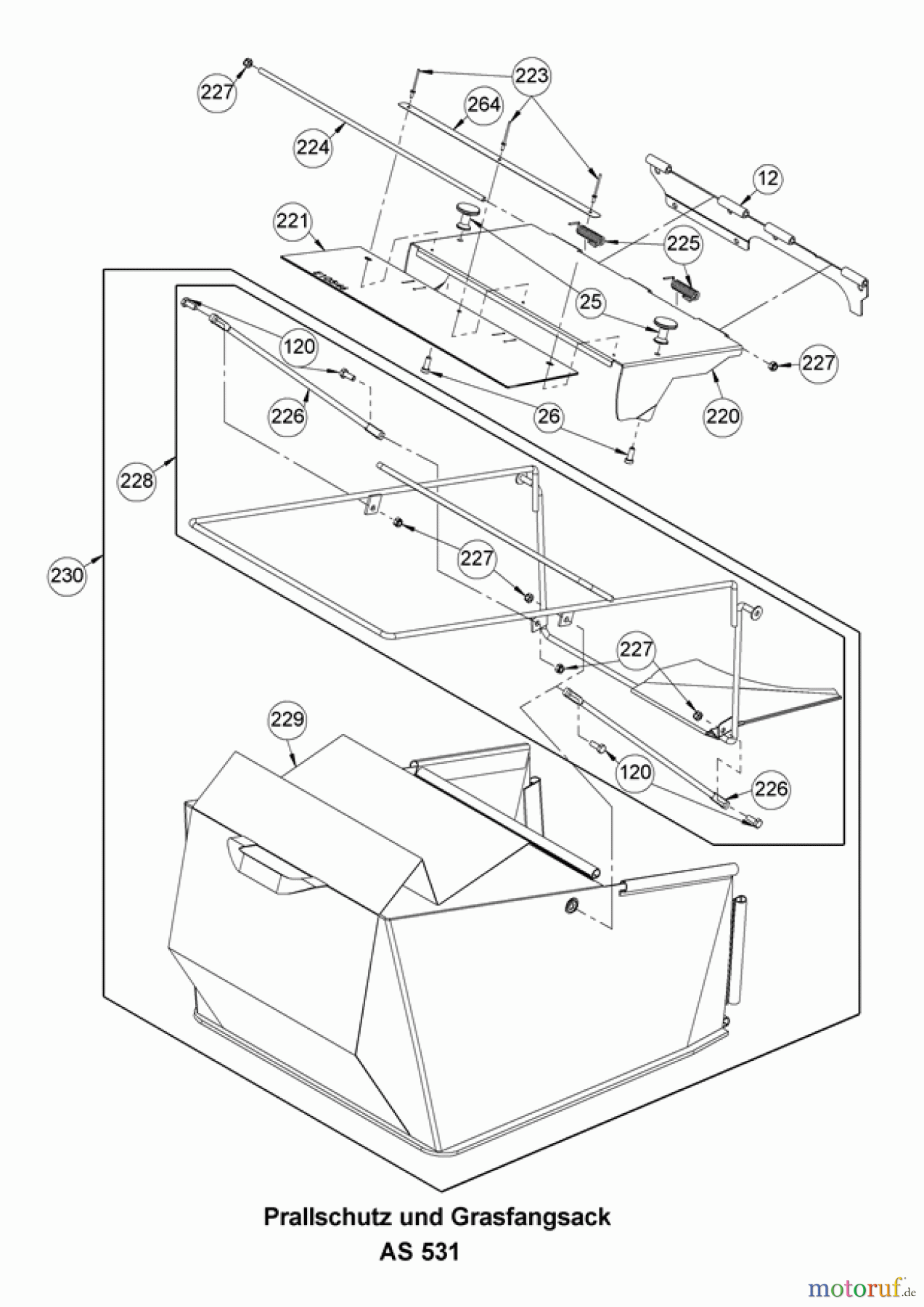 227
223
264
224
12
221
225
25
120
227
226
26
220
228
227
230
227
229
120
226

Prallschutz und Grasfangsack
AS 531

motoruf.de