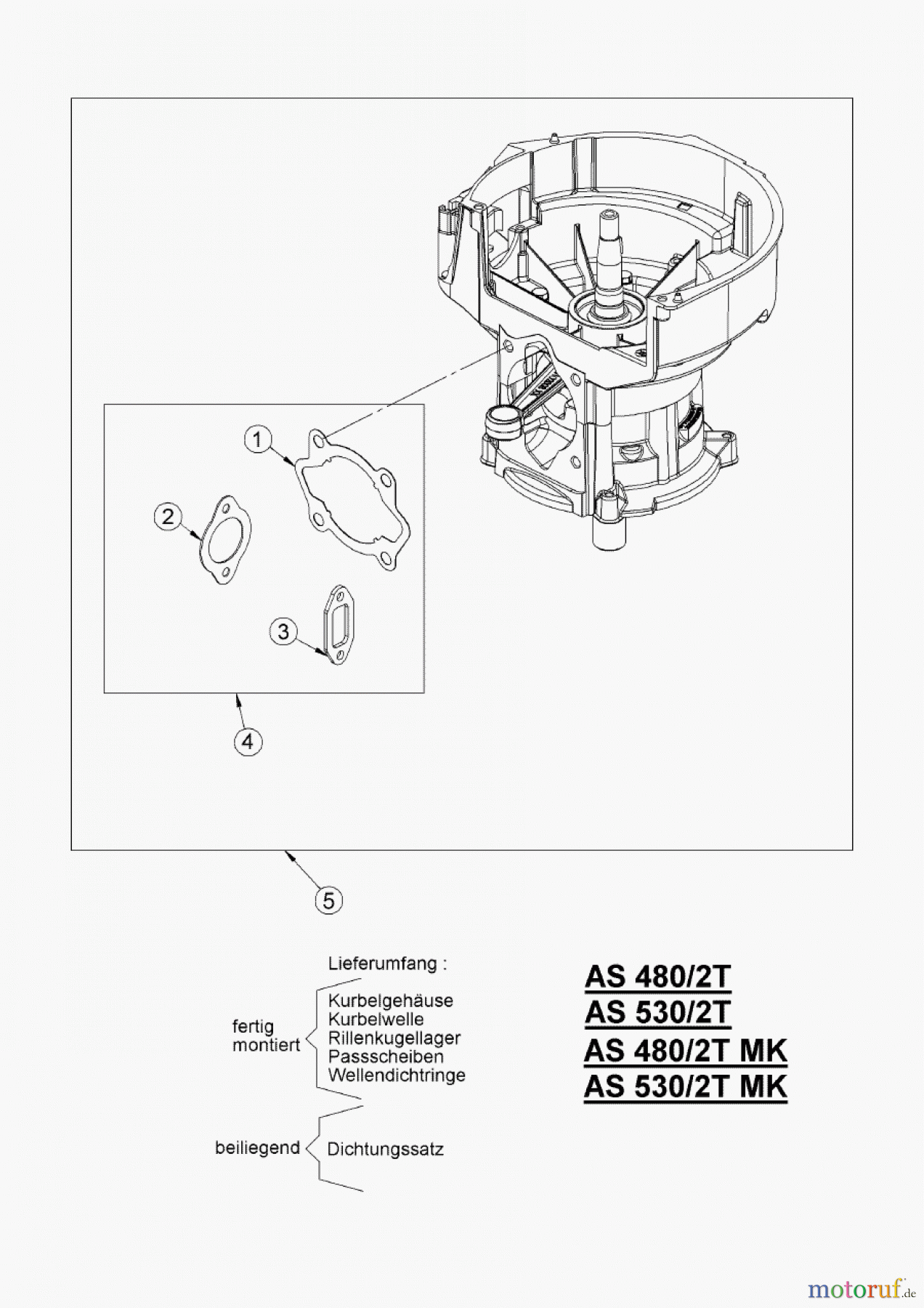 1
2
3
4
5

Lieferumfang :

fertig montiert

Kurbelgehäuse
Kurbelwelle
Rillenkugellager
Passscheiben
Wellendichtringe

beiliegend

Dichtungssatz

AS 480/2T
AS 530/2T
AS 480/2T MK
AS 530/2T MK

motoruf.de