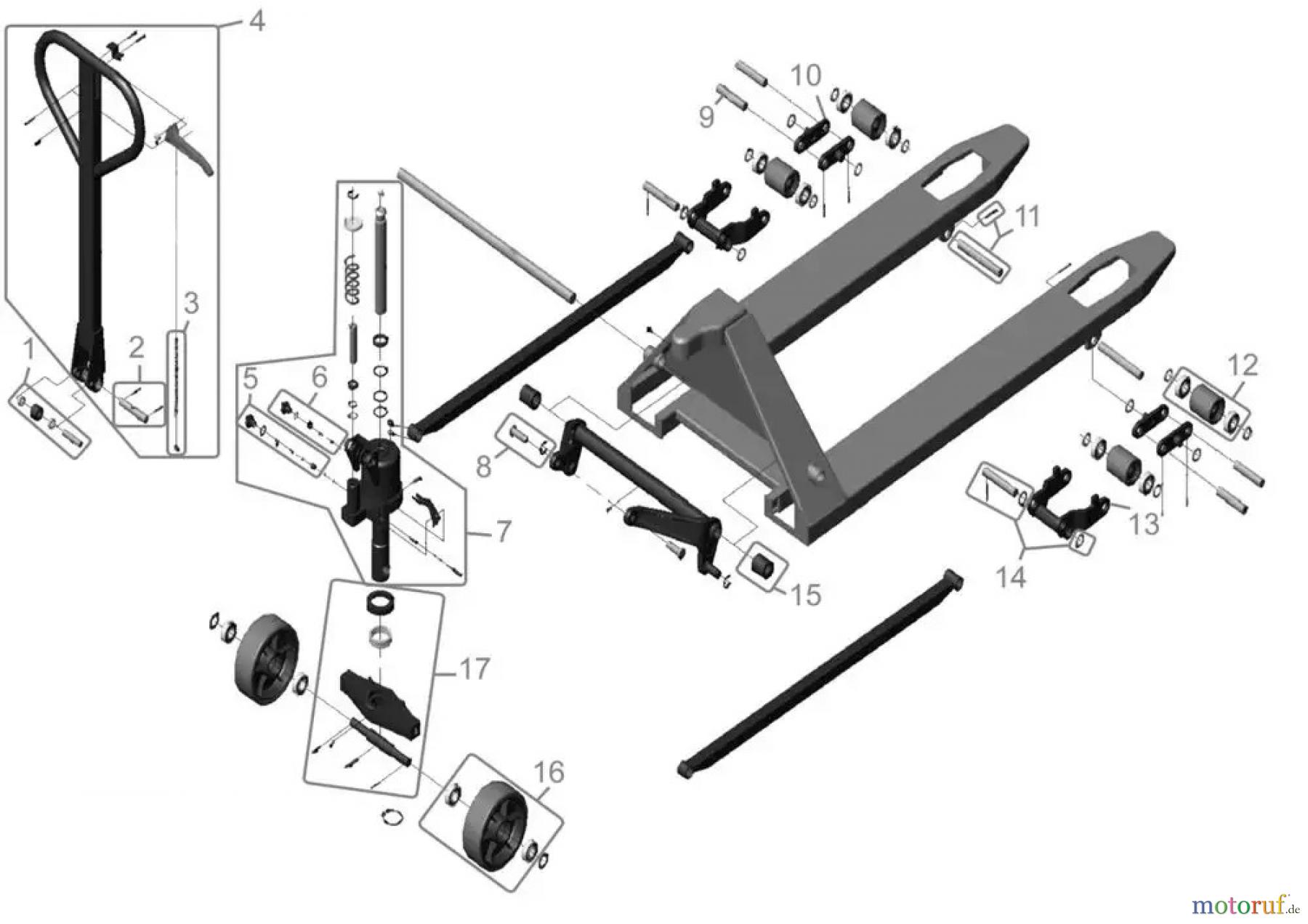 4
10
9
11
3
1
2
5
6
12
8
7
13
14
15
17
16
motoruf.de