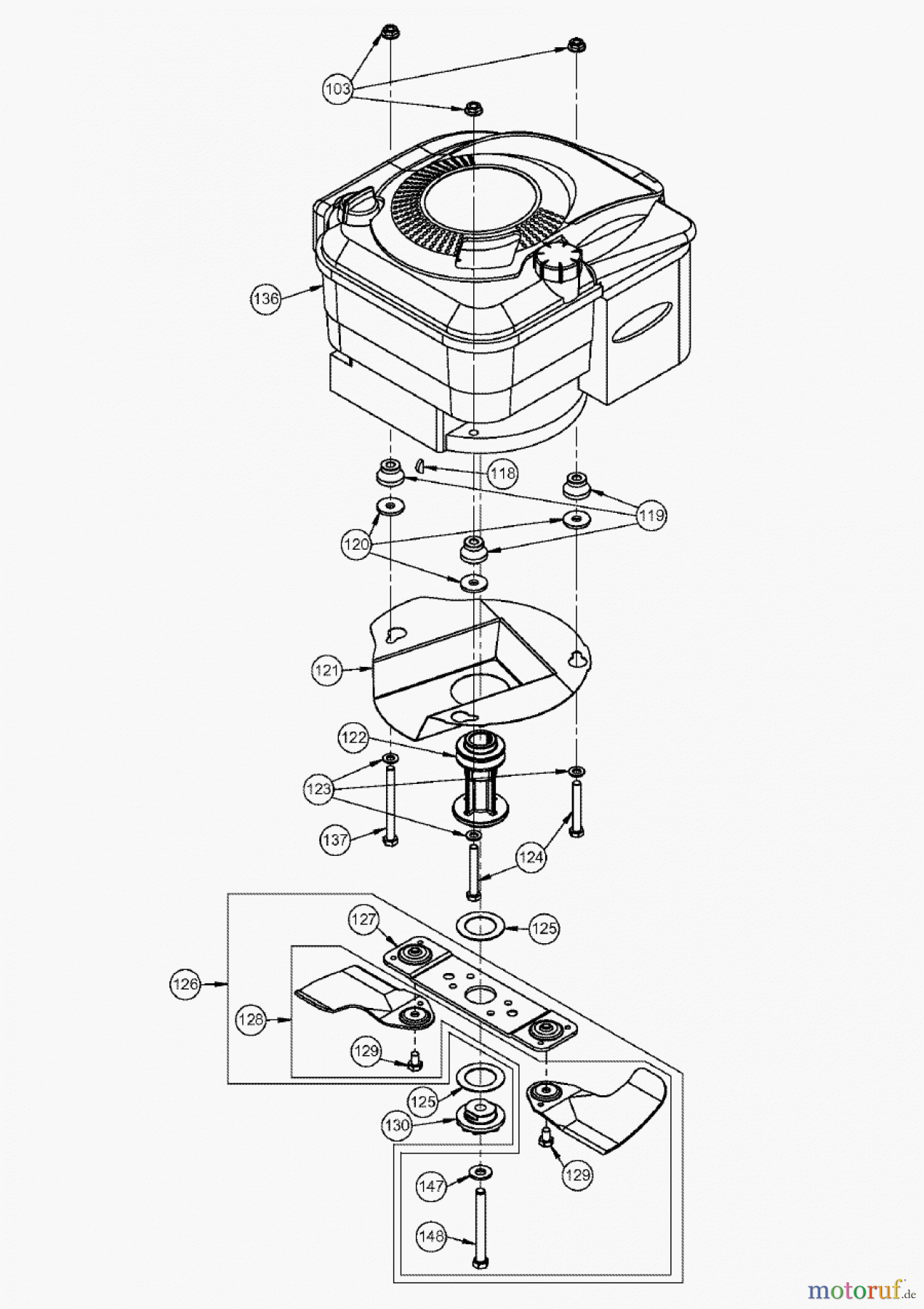 103
136
118
119
120
121
122
123
137
124
125
127
126
128
129
125
130
129
147
148
motoruf.de