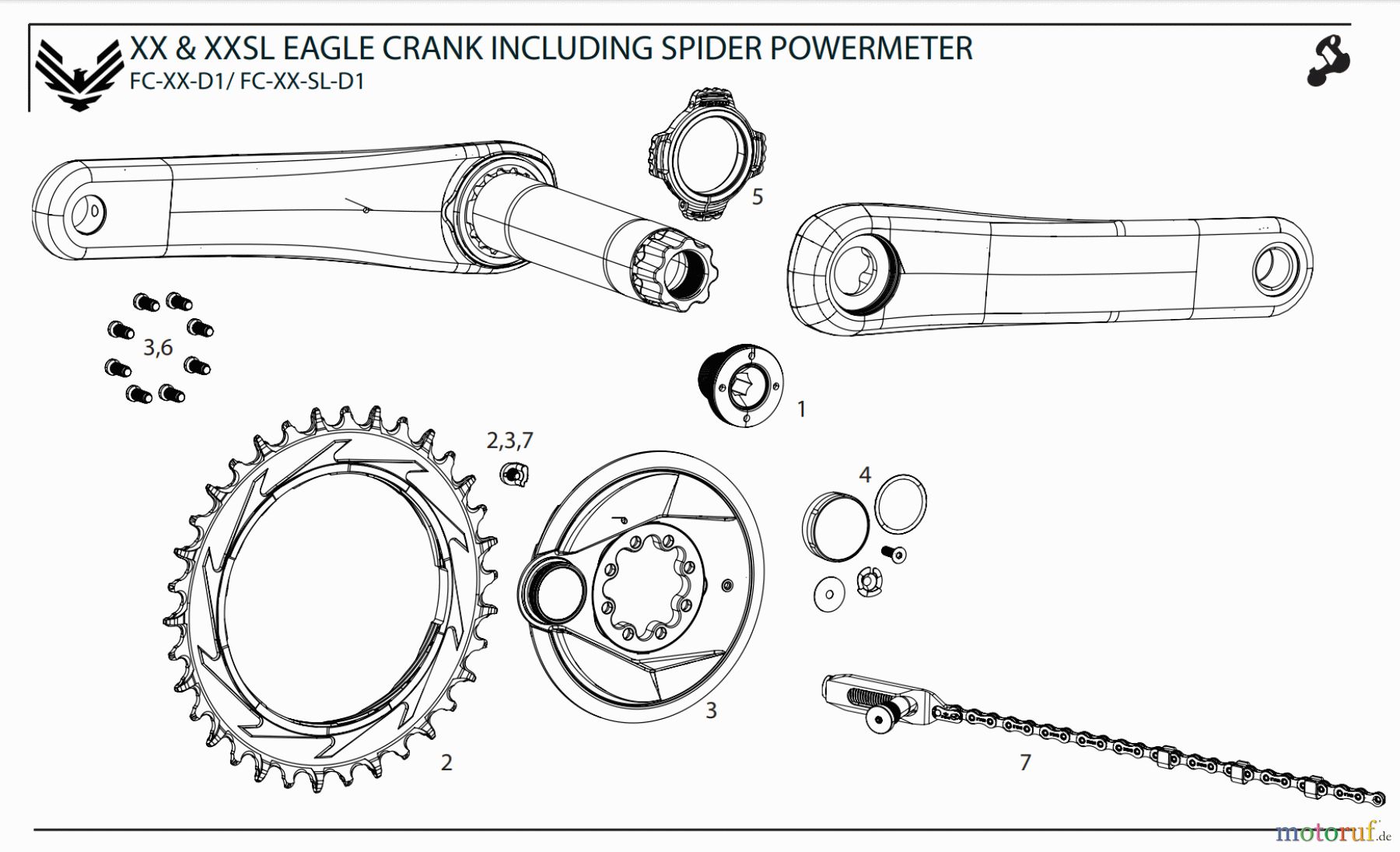 XX & XXSL EAGLE CRANK INCLUDING SPIDER POWERMETER
FC-XX-D1/ FC-XX-SL-D1

5

3,6

1

2,3,7

4

3

2

7

motoruf.de