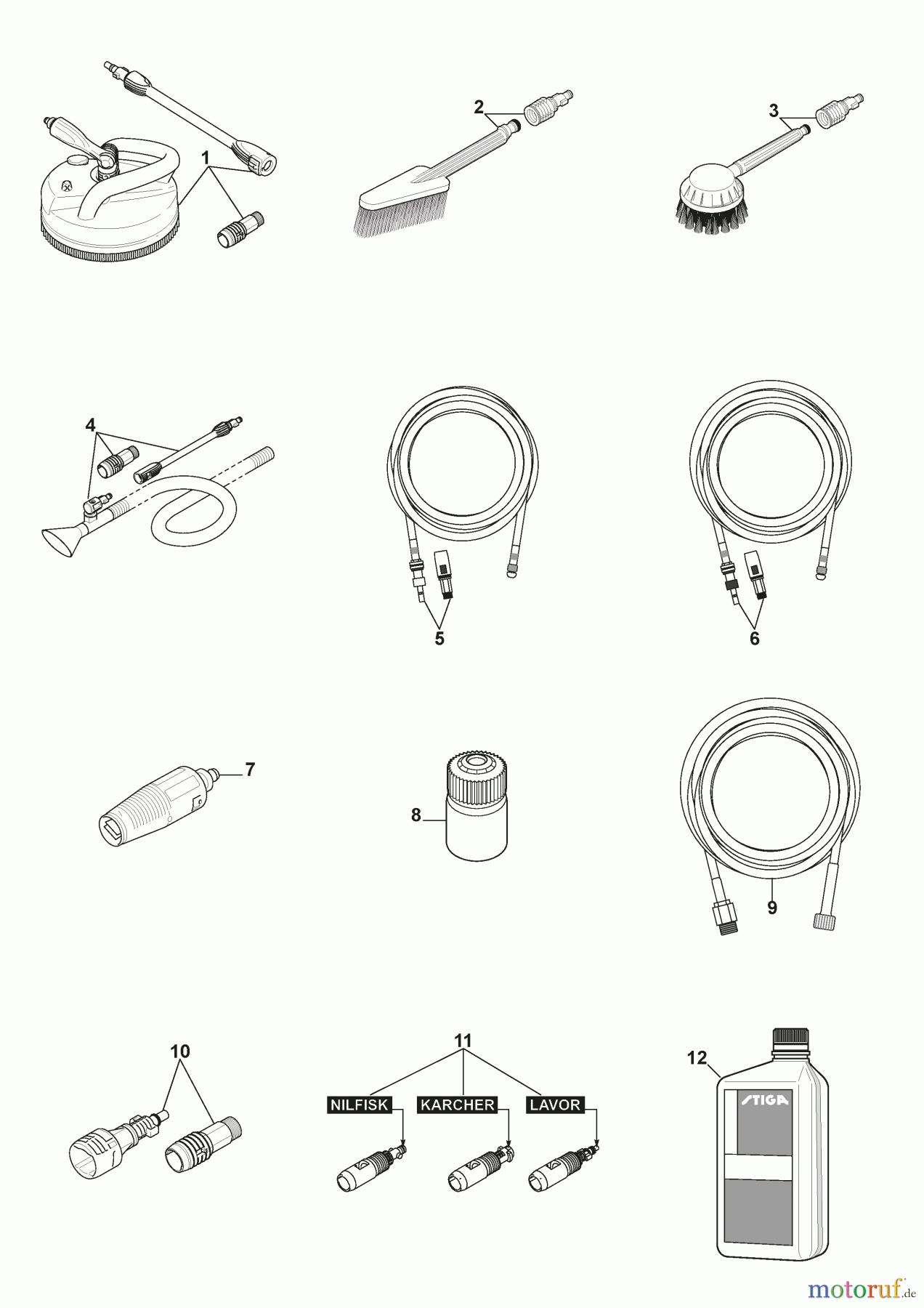 1

2

3

4

5

6

7

8

9

10

11

NILFISK

KARCHER

LAVOR

12

STIGA

motoruf.de