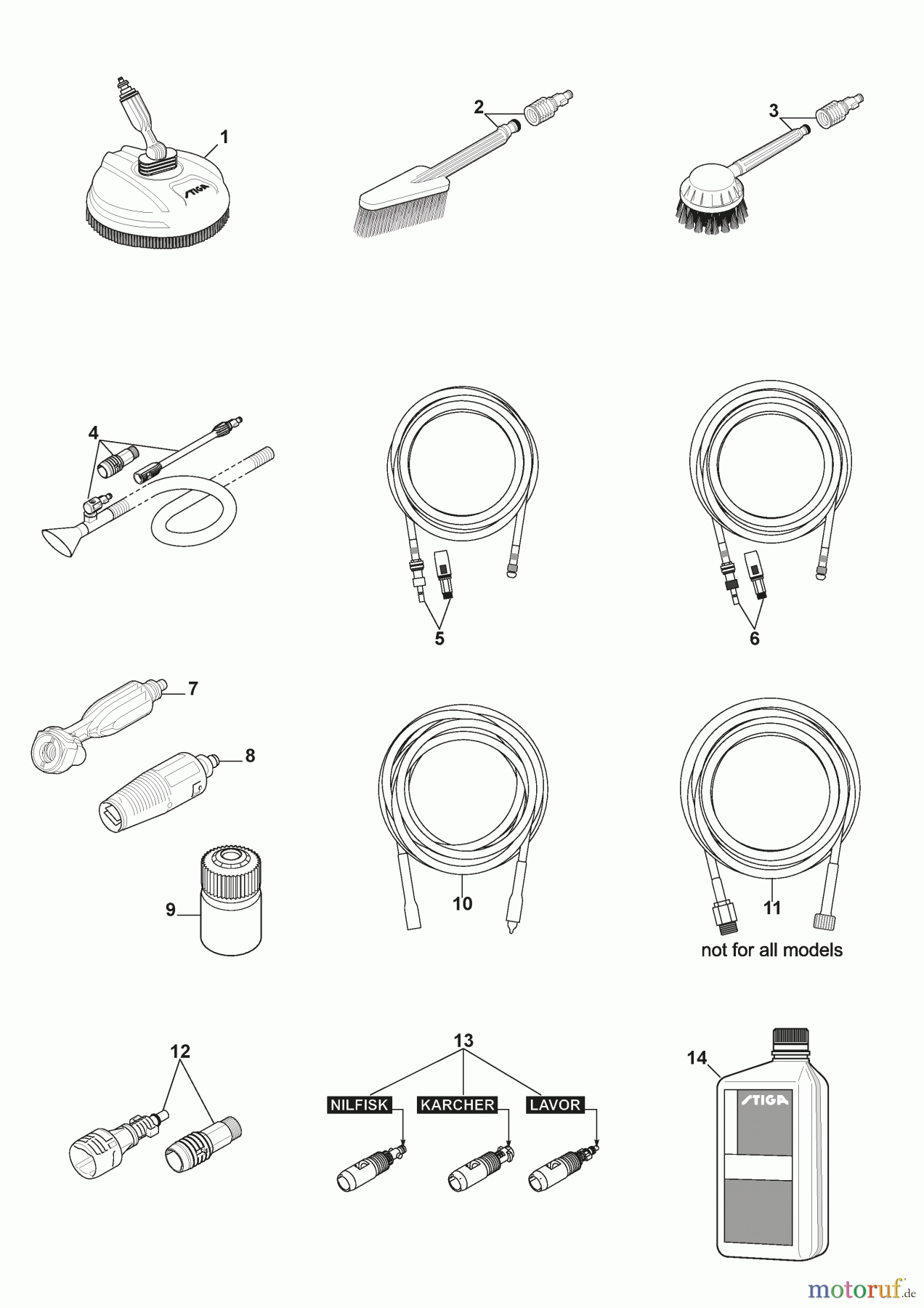 1
STIGA
2
3
4
5
6
7
8
9
10
11
not for all models
12
13
NILFISK
KARCHER
LAVOR
14
STIGA
motoruf.de